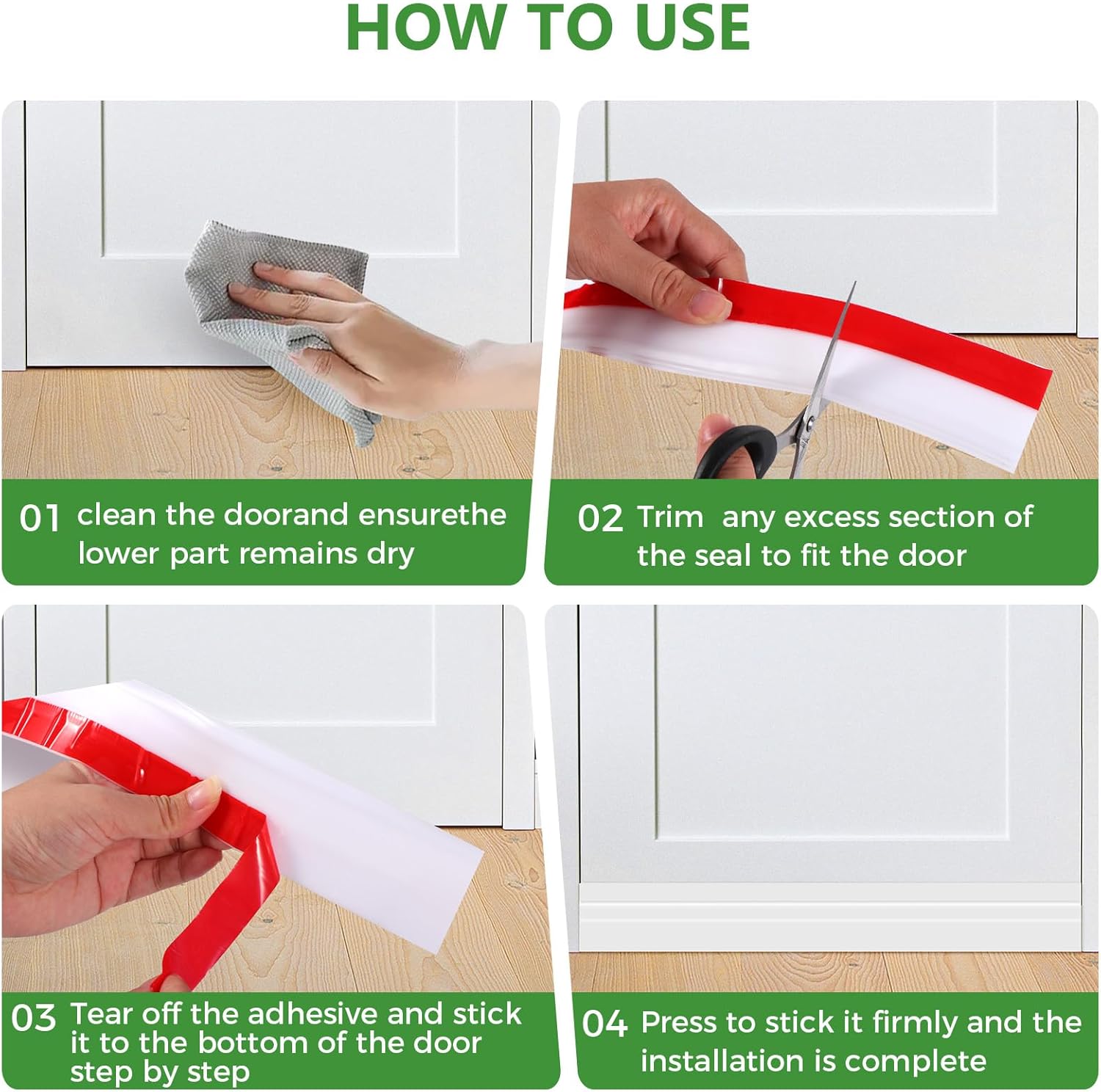 HOW TO USE

01 clean the doorand ensurethe lower part remains dry

02 Trim any excess section of the seal to fit the door

03 Tear off the adhesive and stick it to the bottom of the door step by step

04 Press to stick it firmly and the installation is complete