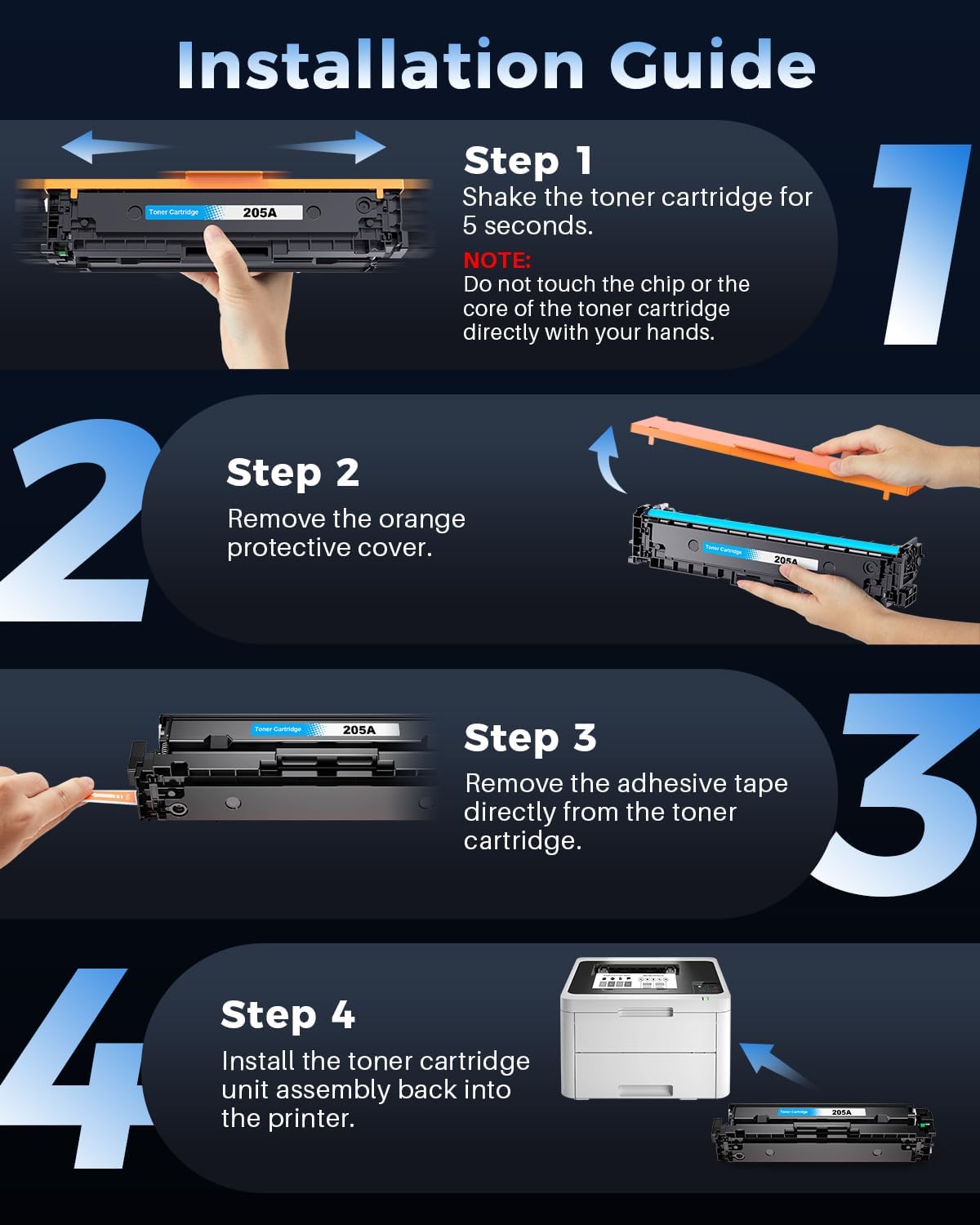 Installation Guide

Toner Cartridge 205A

Step 1
Shake the toner cartridge for 5 seconds.
NOTE:
Do not touch the chip or the core of the toner cartridge directly with your hands.

1

2

Step 2
Remove the orange protective cover.

Toner Cartridge 205A

Toner Cartridge 205A

Step 3
Remove the adhesive tape directly from the toner cartridge.

3

4

Step 4
Install the toner cartridge unit assembly back into the printer.

Toner Cartridge 205A