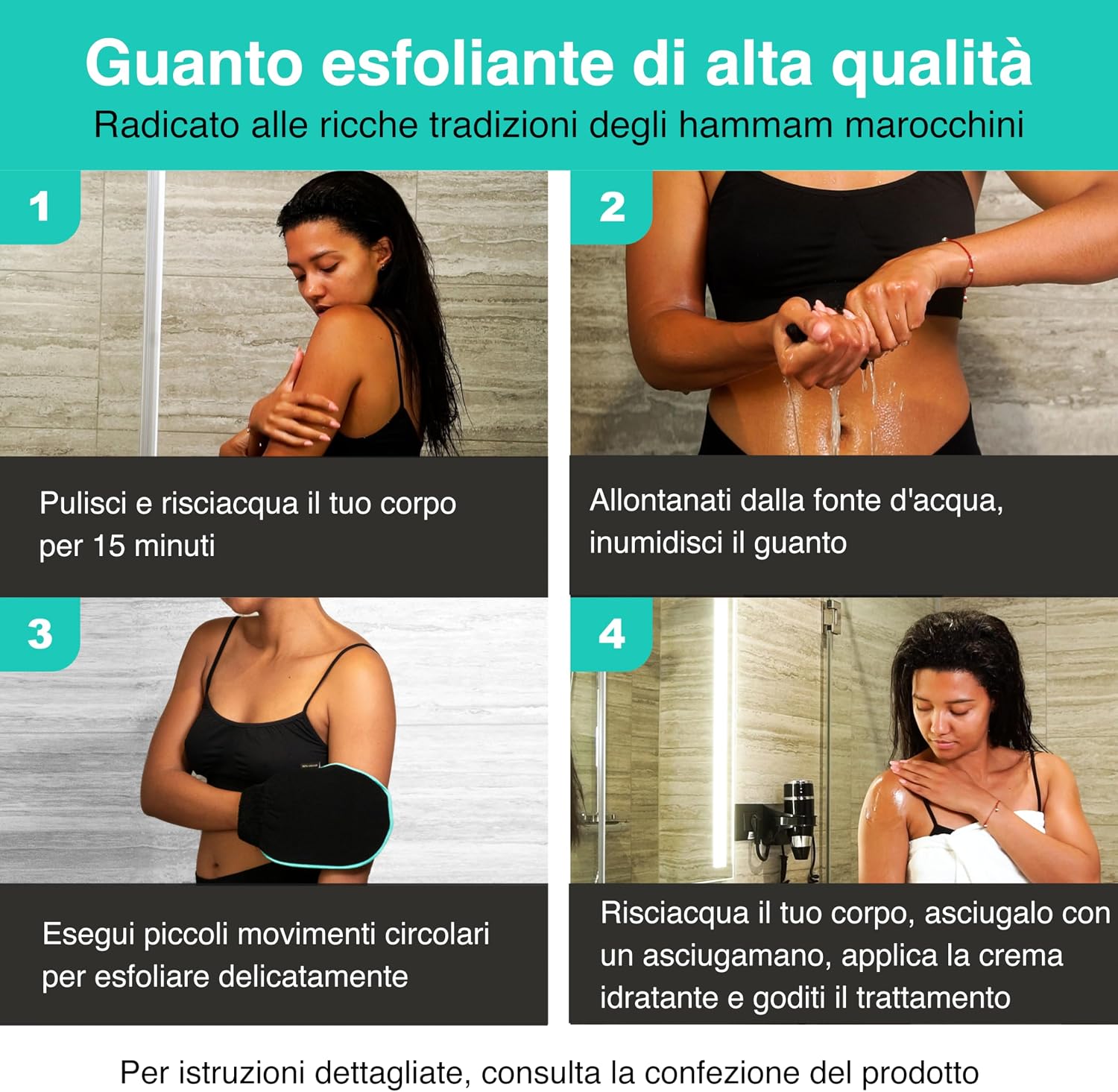 Guanto esfoliante di alta qualità

Radicato alle ricche tradizioni degli hammam marocchini

1

Pulisci e risciacqua il tuo corpo per 15 minuti

2

Allontanati dalla fonte d'acqua, inumidisci il guanto

3

Esegui piccoli movimenti circolari per esfoliare delicatamente

4

Risciacqua il tuo corpo, asciugalo con un asciugamano, applica la crema idratante e goditi il trattamento

Per istruzioni dettagliate, consulta la confezione del prodotto