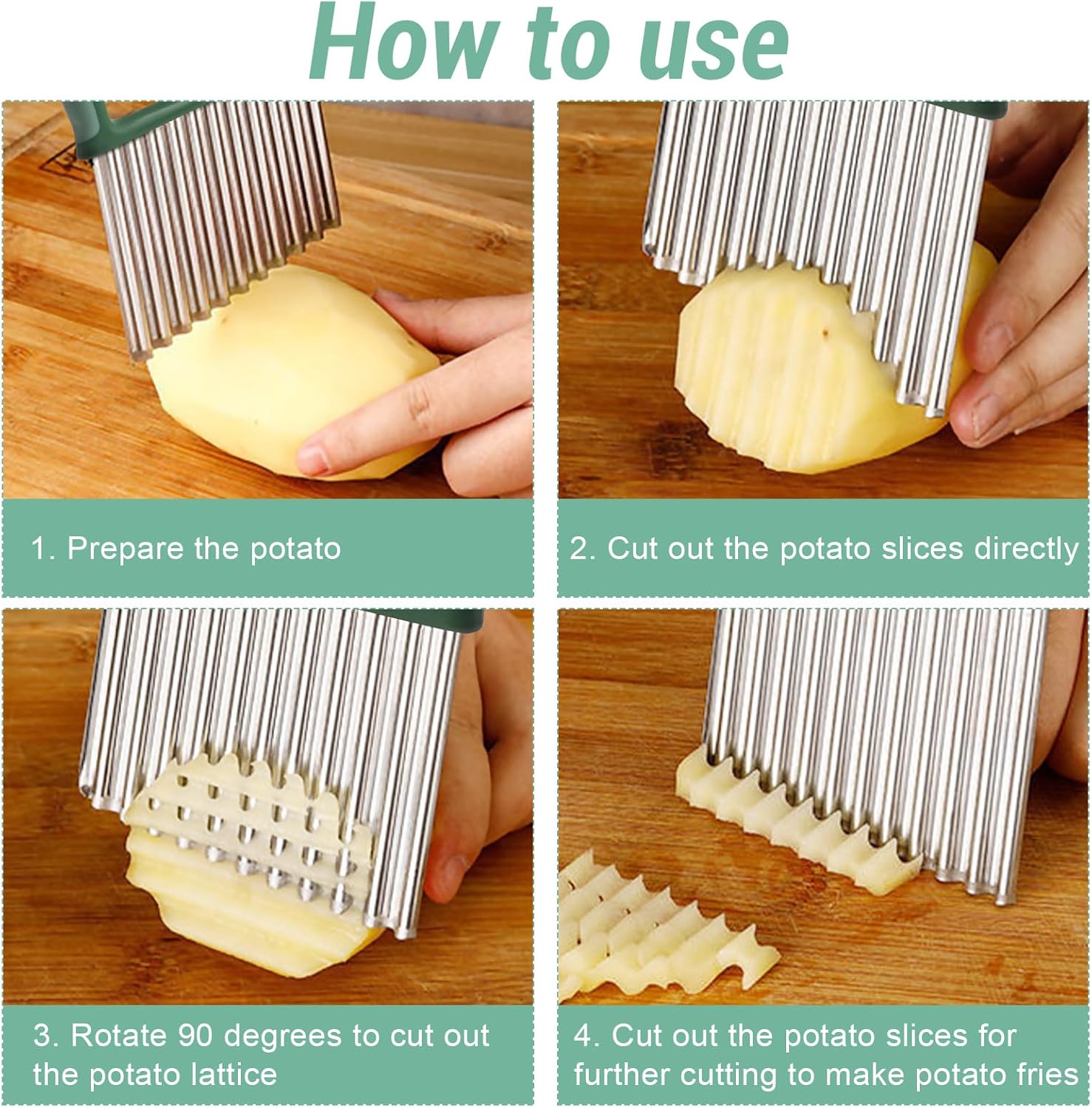 How to use

1. Prepare the potato

2. Cut out the potato slices directly

3. Rotate 90 degrees to cut out the potato lattice

4. Cut out the potato slices for further cutting to make potato fries