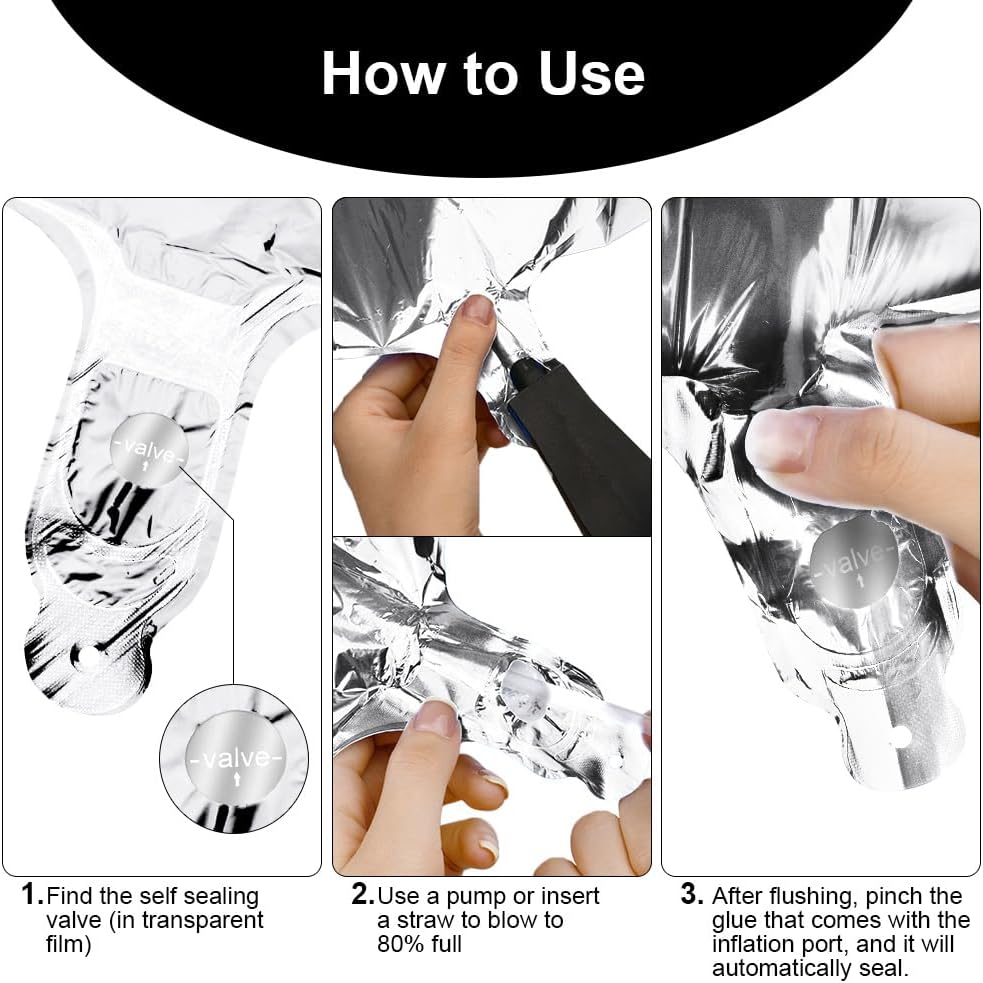 How to Use

-valve-

-valve-

-valve-

1. Find the self sealing valve (in transparent film)

2. Use a pump or insert a straw to blow to 80% full

3. After flushing, pinch the glue that comes with the inflation port, and it will automatically seal.