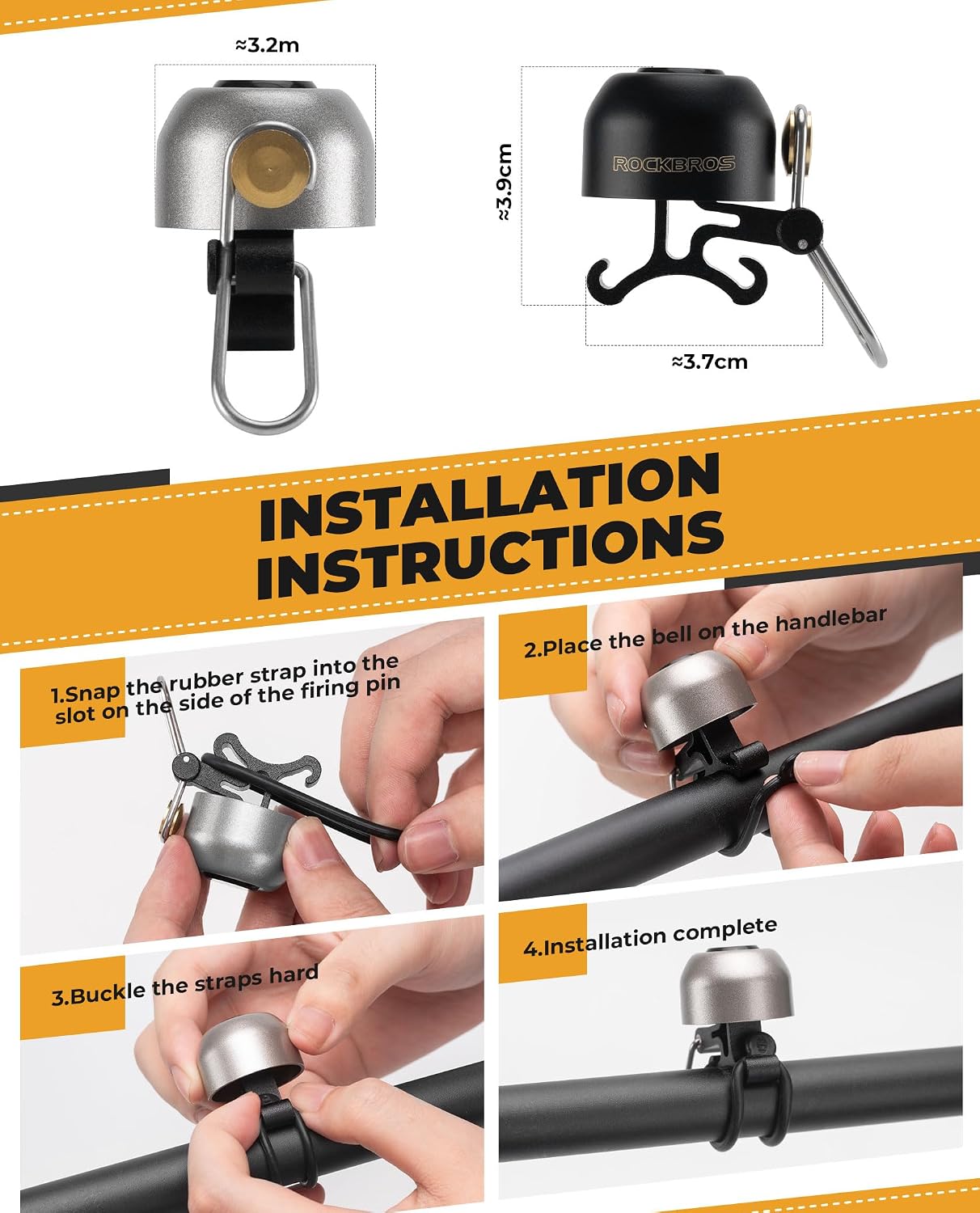 ≈3.2m

≈3.9cm

ROCKBROS

≈3.7cm

INSTALLATION INSTRUCTIONS

1.Snap the rubber strap into the slot on the side of the firing pin

2.Place the bell on the handlebar

3.Buckle the straps hard

4.Installation complete