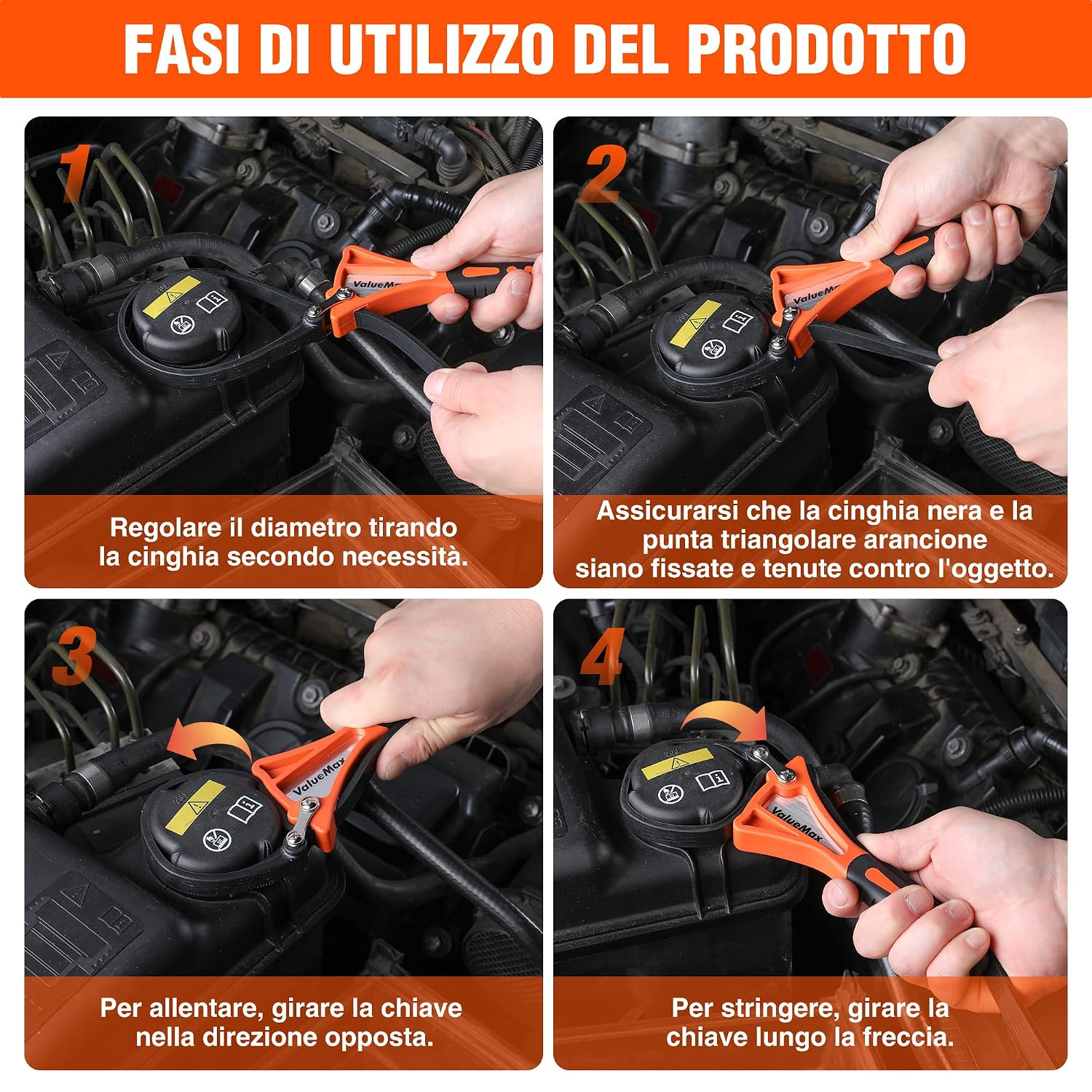 FASI DI UTILIZZO DEL PRODOTTO

1

ValueMax

Regolare il diametro tirando la cinghia secondo necessità.

2

ValueMax

Assicurarsi che la cinghia nera e la punta triangolare arancione siano fissate e tenute contro l'oggetto.

3

ValueMax

Per allentare, girare la chiave nella direzione opposta.

4

ValueMax

Per stringere, girare la chiave lungo la freccia.