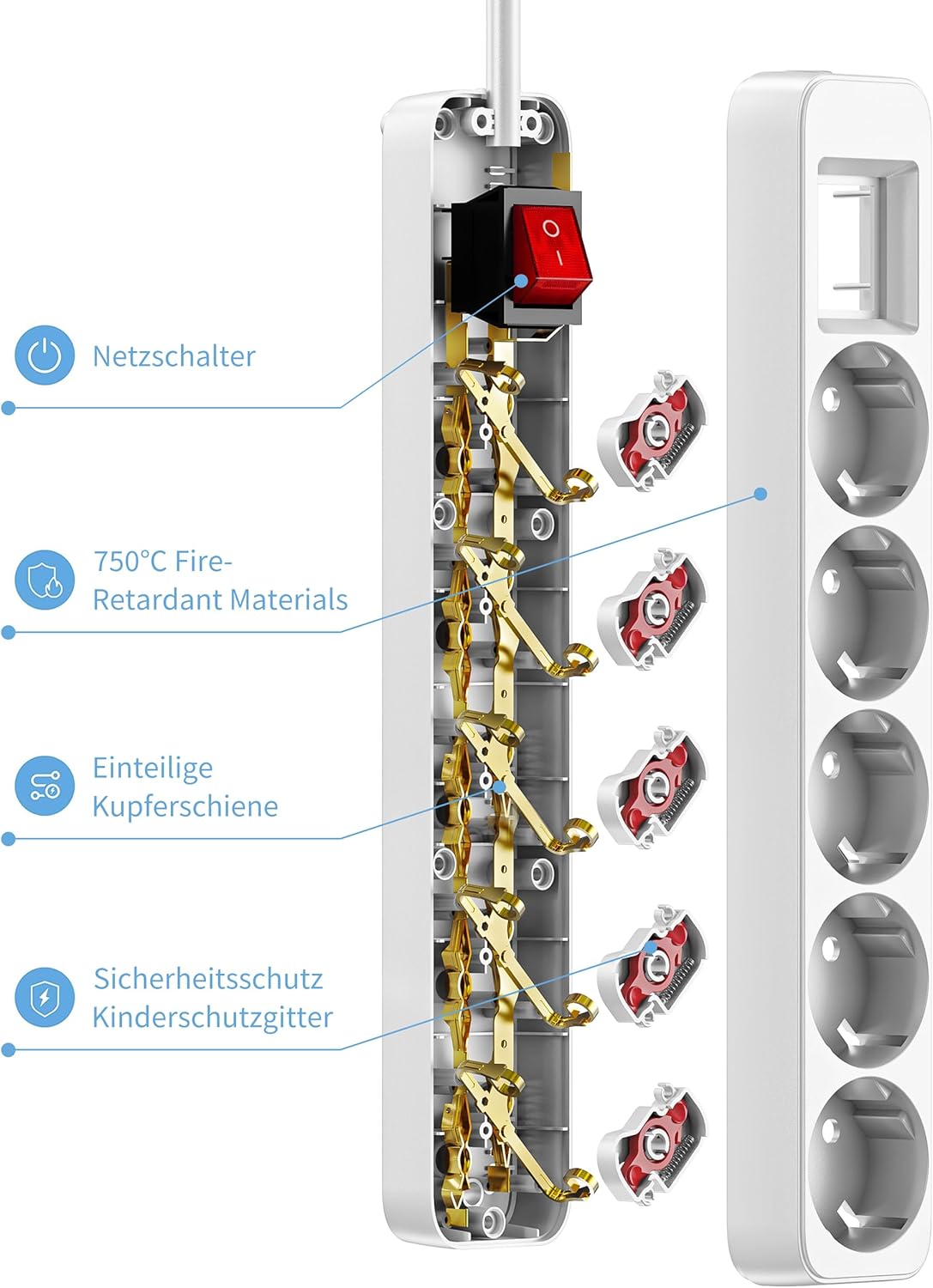 Netzschalter

750°C Fire-Retardant Materials

Einteilige Kupferschiene

Sicherheitsschutz Kinderschutzgitter