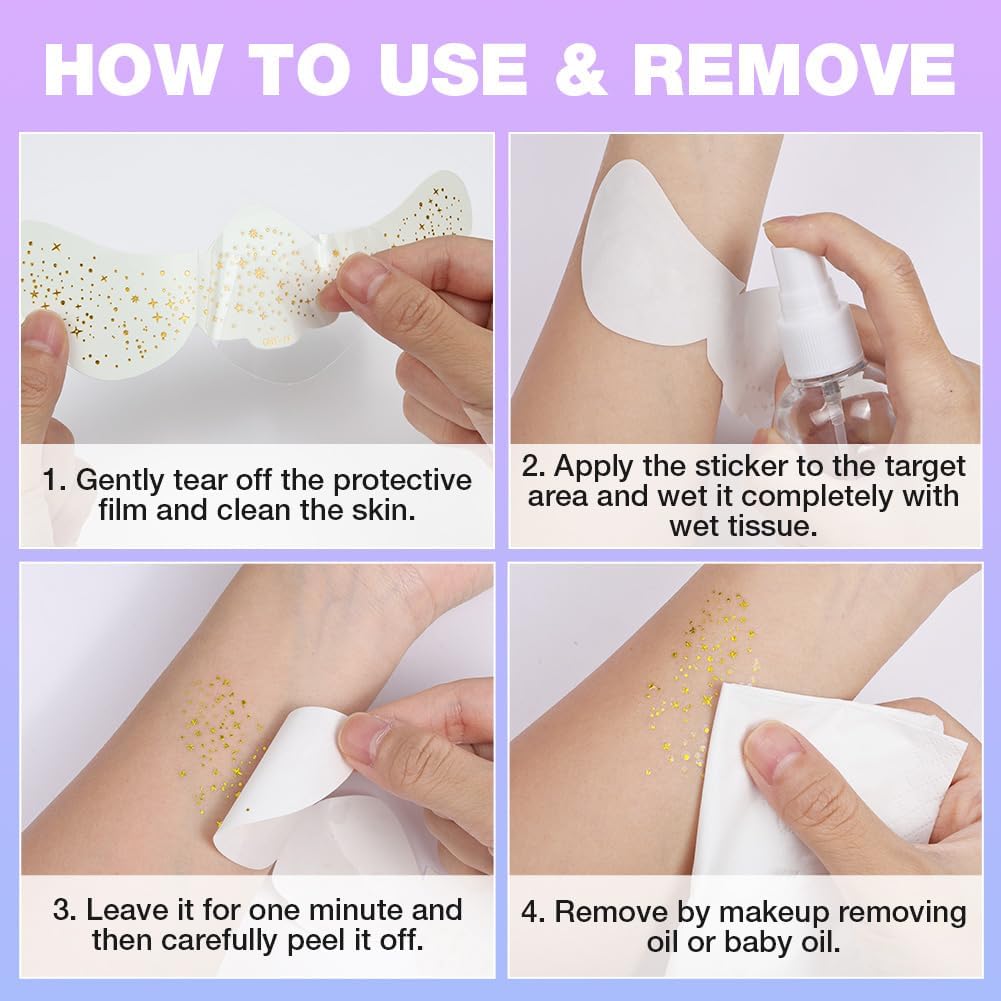 HOW TO USE & REMOVE

1. Gently tear off the protective film and clean the skin.

2. Apply the sticker to the target area and wet it completely with wet tissue.

3. Leave it for one minute and then carefully peel it off.

4. Remove by makeup removing oil or baby oil.