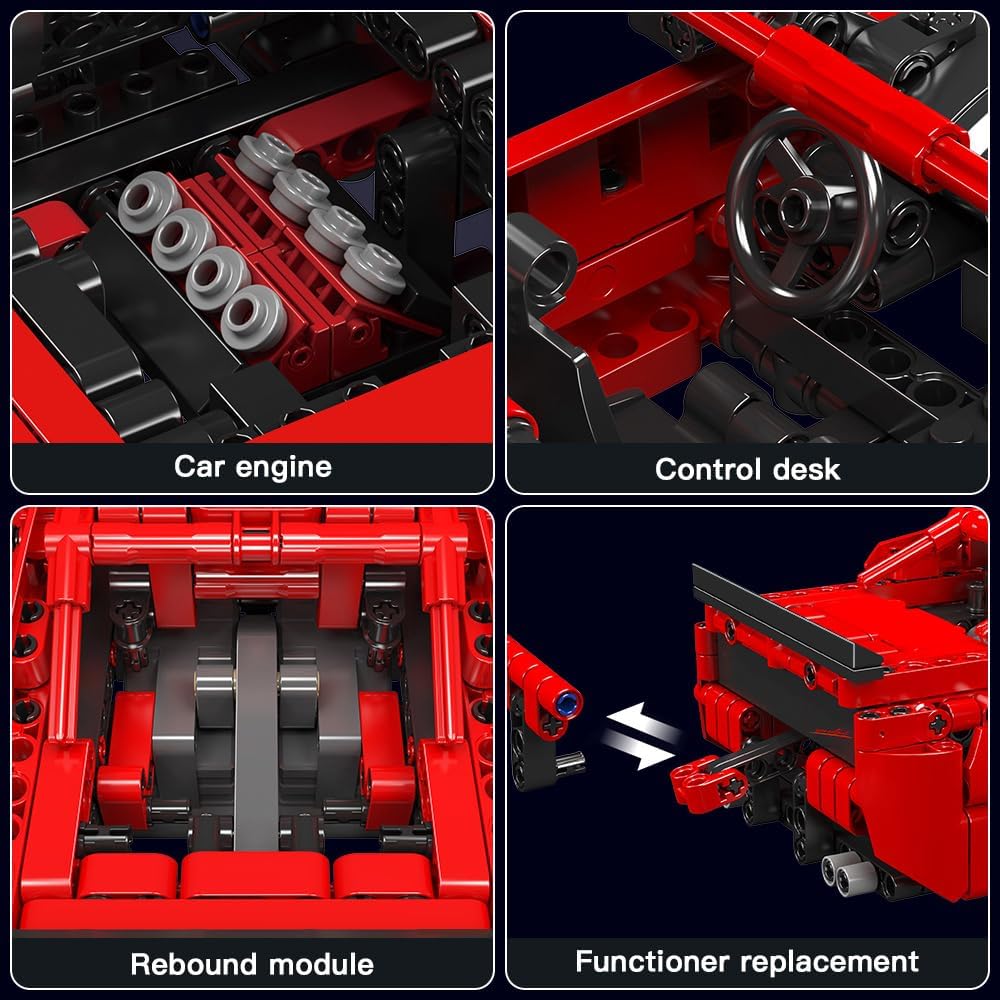 Car engine

Control desk

Rebound module

Functioner replacement