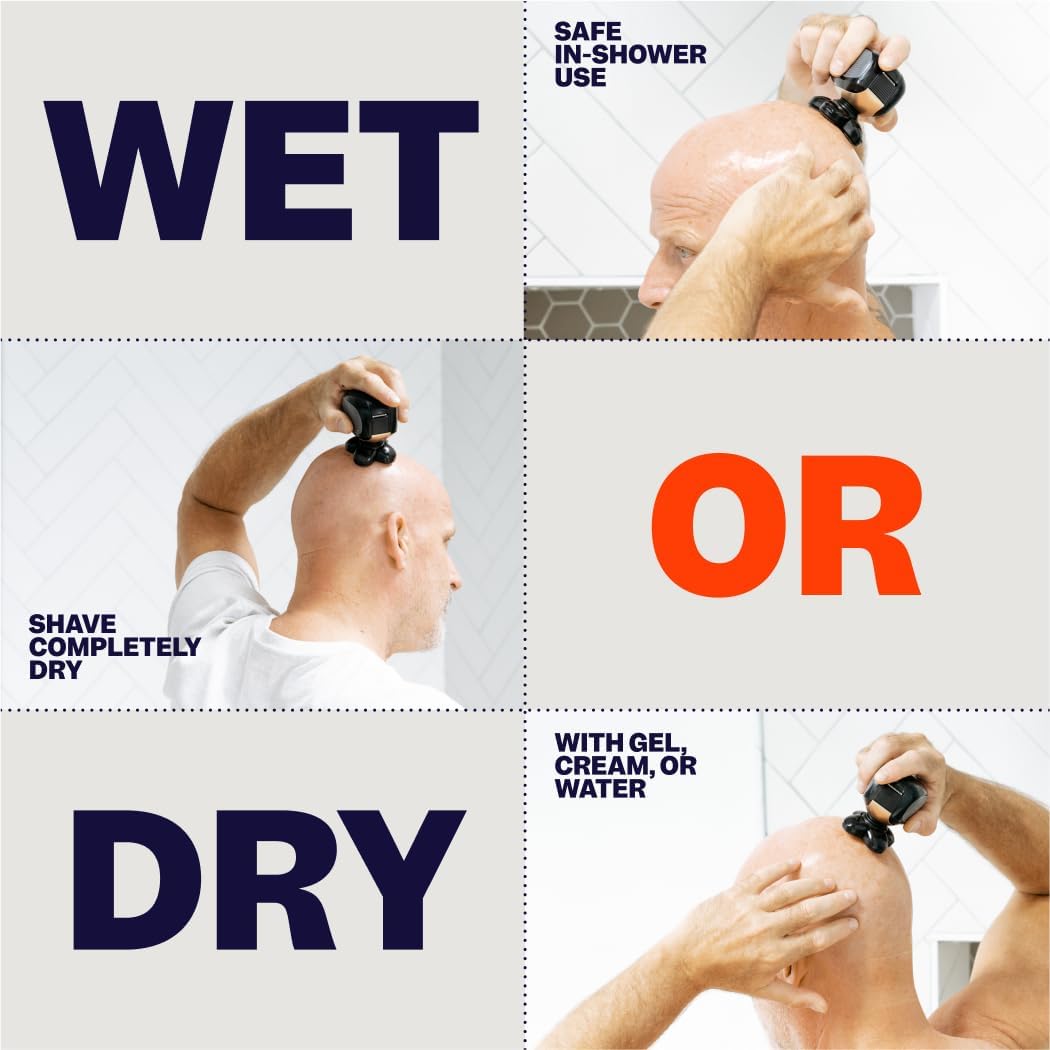 WET

SAFE IN-SHOWER USE

SHAVE COMPLETELY DRY

OR

DRY

WITH GEL, CREAM, OR WATER