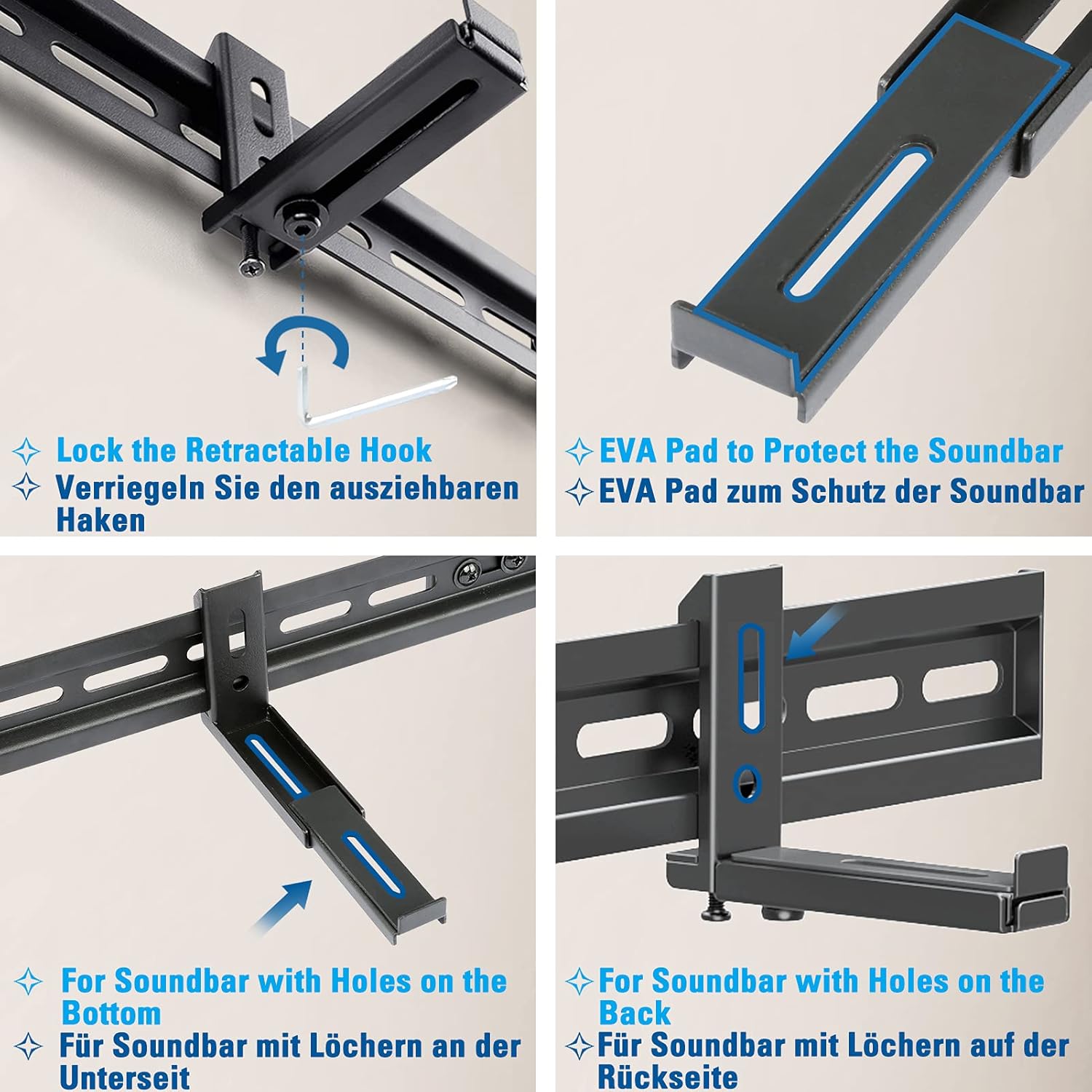 Lock the Retractable Hook
Verriegeln Sie den ausziehbaren Haken

EVA Pad to Protect the Soundbar
EVA Pad zum Schutz der Soundbar

For Soundbar with Holes on the Bottom
Für Soundbar mit Löchern an der Unterseit

For Soundbar with Holes on the Back
Für Soundbar mit Löchern auf der Rückseite