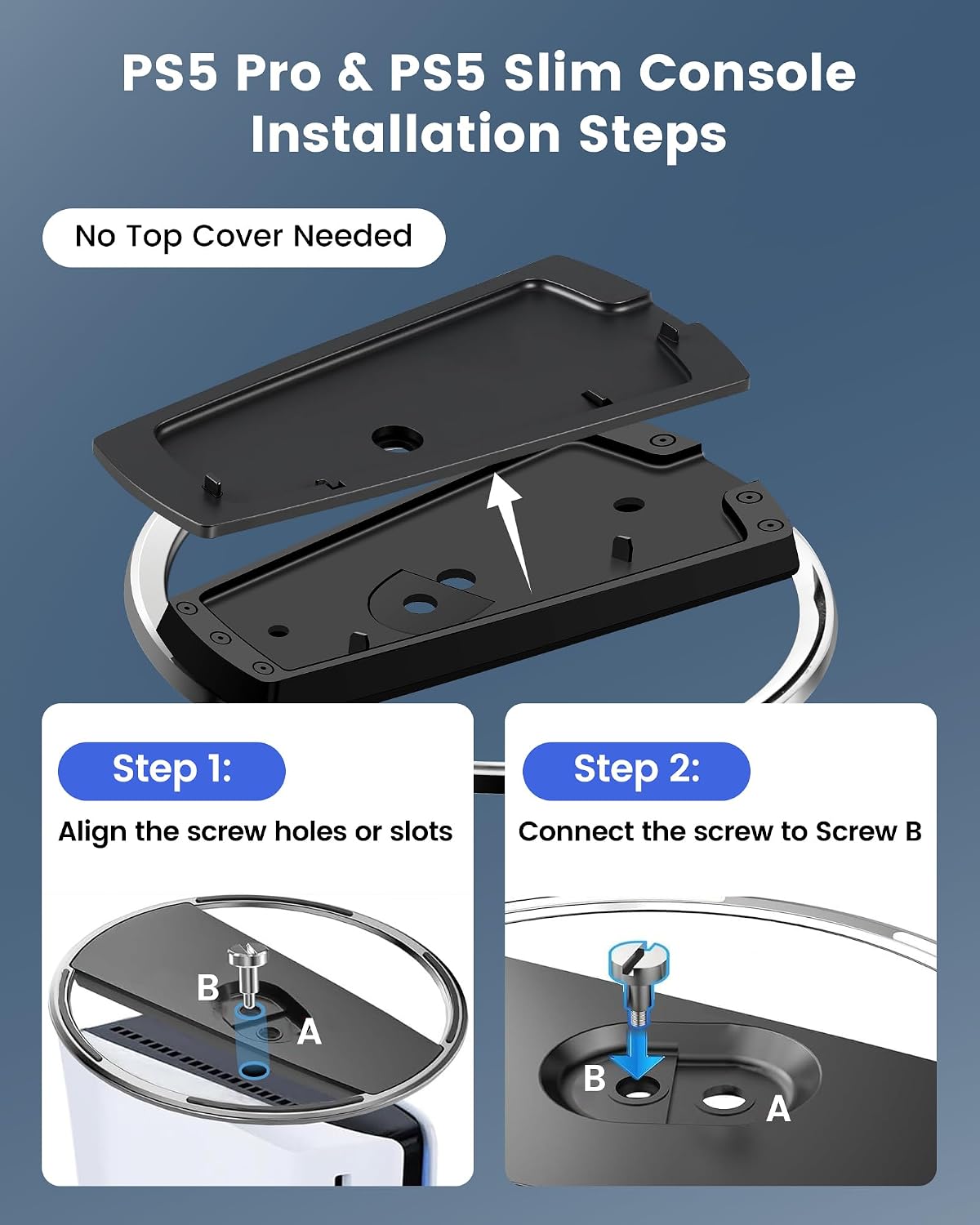 PS5 Pro & PS5 Slim Console Installation Steps

No Top Cover Needed

Step 1:

Align the screw holes or slots

B

A

Step 2:

Connect the screw to Screw B

B

A