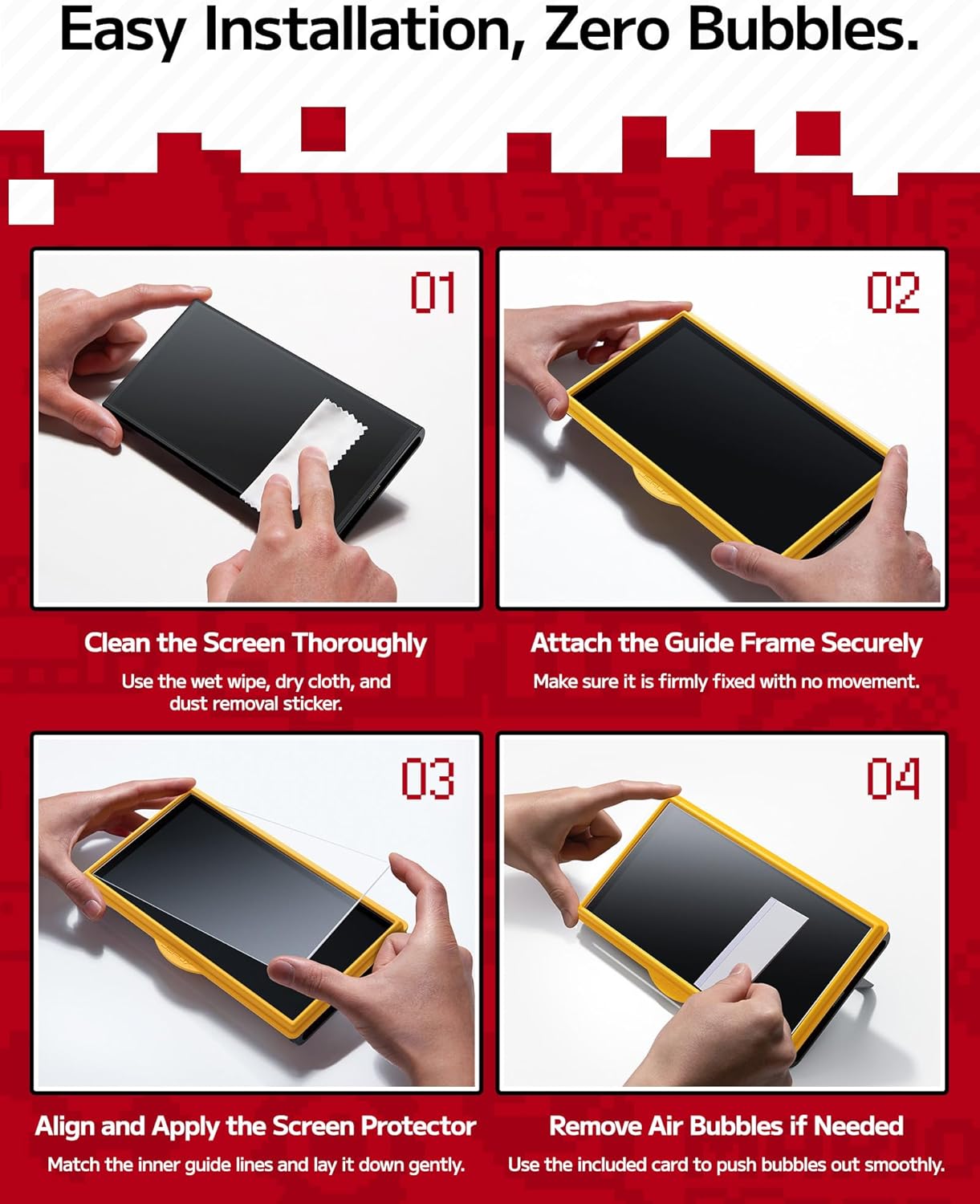 Easy Installation, Zero Bubbles.

01

Clean the Screen Thoroughly

Use the wet wipe, dry cloth, and dust removal sticker.

02

Attach the Guide Frame Securely

Make sure it is firmly fixed with no movement.

03

Align and Apply the Screen Protector

Match the inner guide lines and lay it down gently.

04

Remove Air Bubbles if Needed

Use the included card to push bubbles out smoothly.