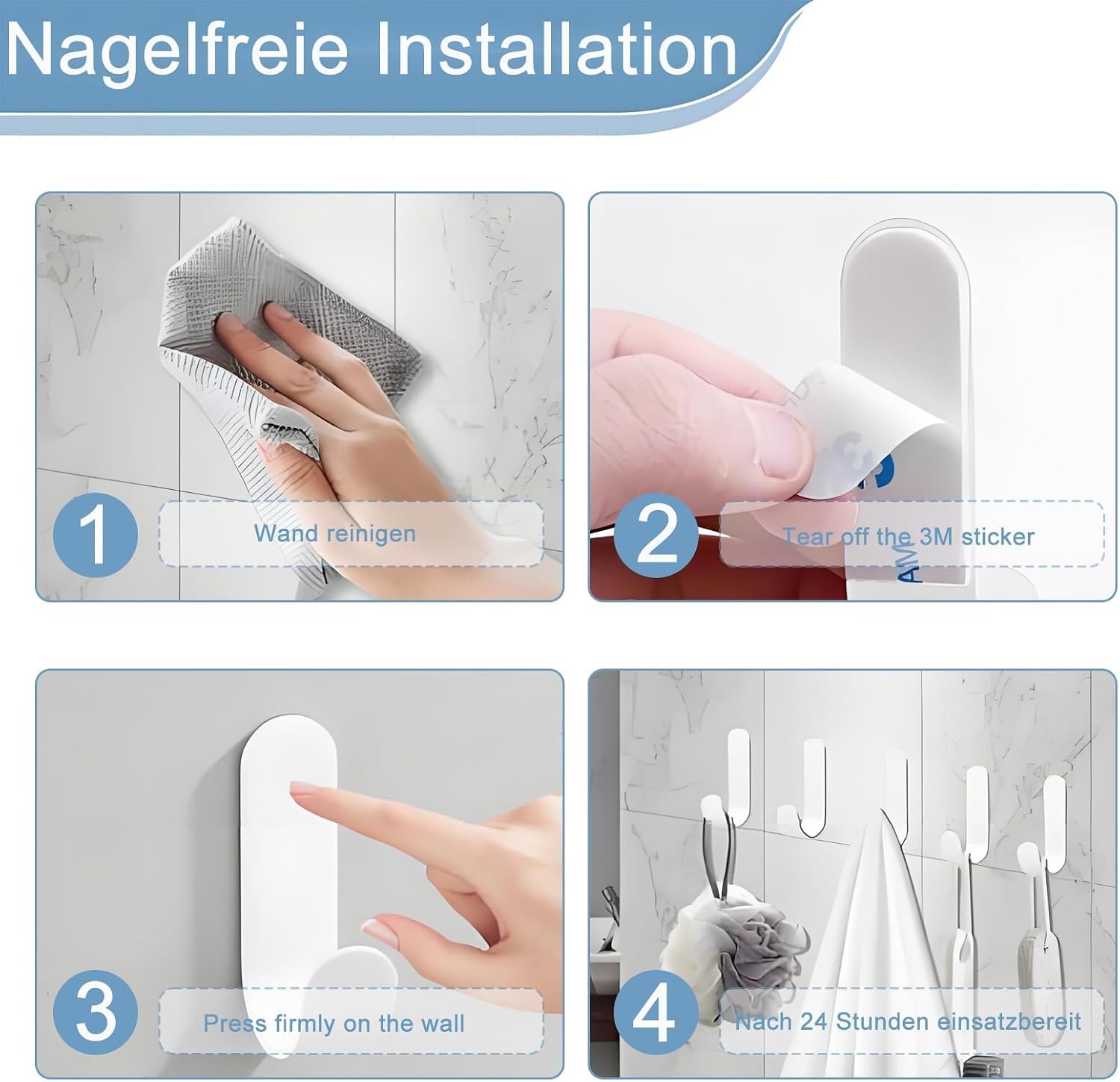 Nagelfreie Installation

1

Wand reinigen

2

Tear off the 3M sticker

3

Press firmly on the wall

4

Nach 24 Stunden einsatzbereit