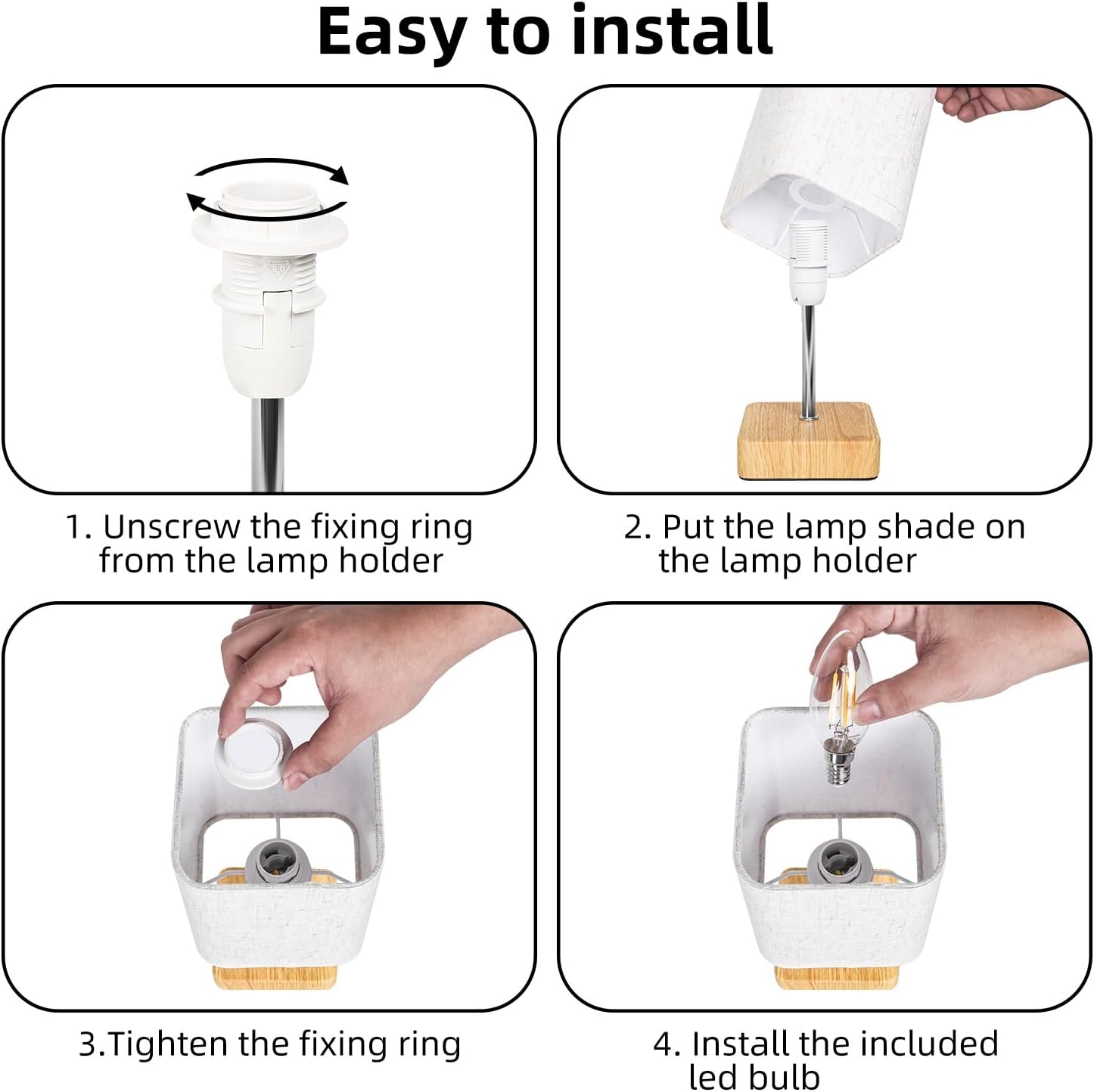 Easy to install

1. Unscrew the fixing ring from the lamp holder

2. Put the lamp shade on the lamp holder

3.Tighten the fixing ring

4. Install the included led bulb