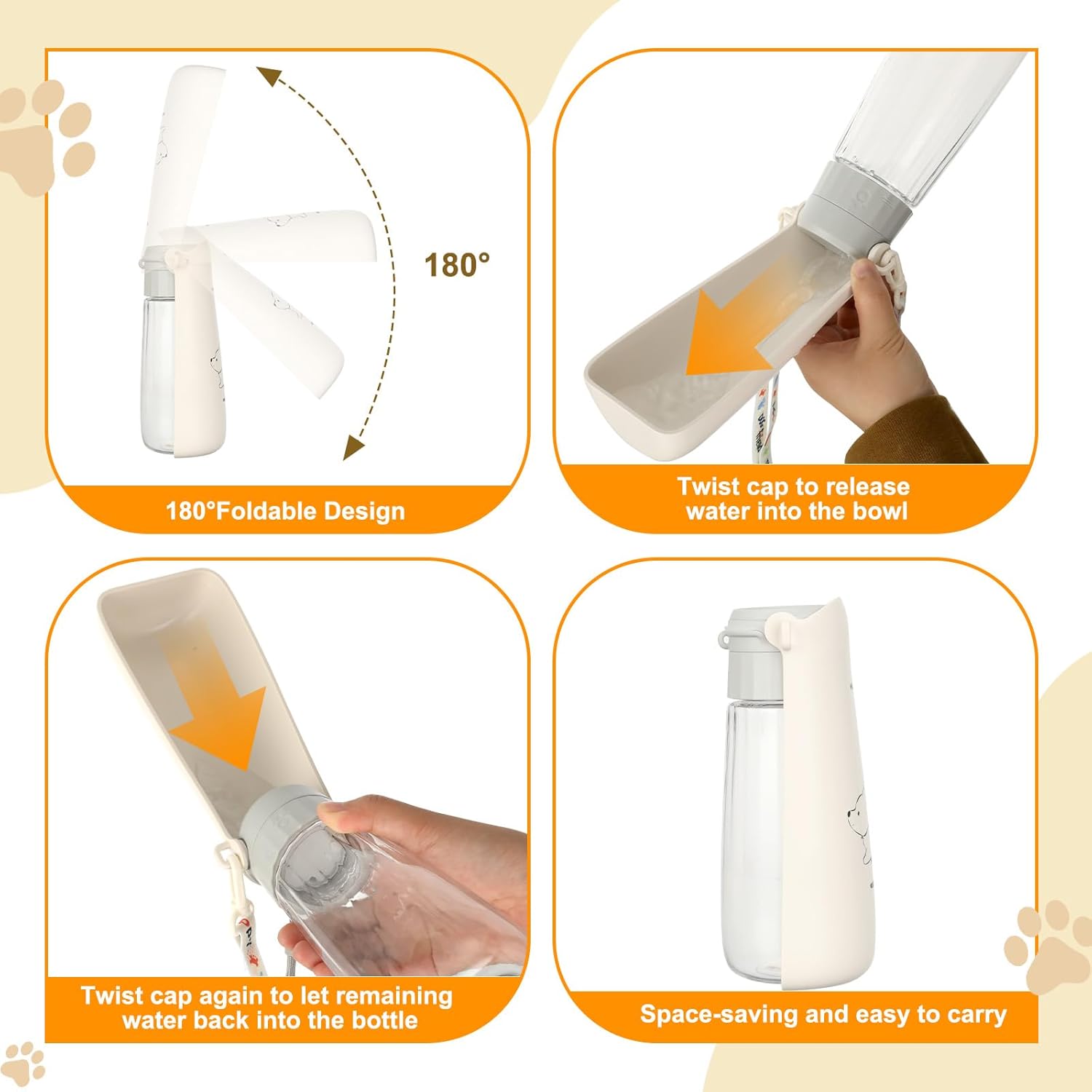 180°

180°Foldable Design

Twist cap to release water into the bowl

Twist cap again to let remaining water back into the bottle

Space-saving and easy to carry