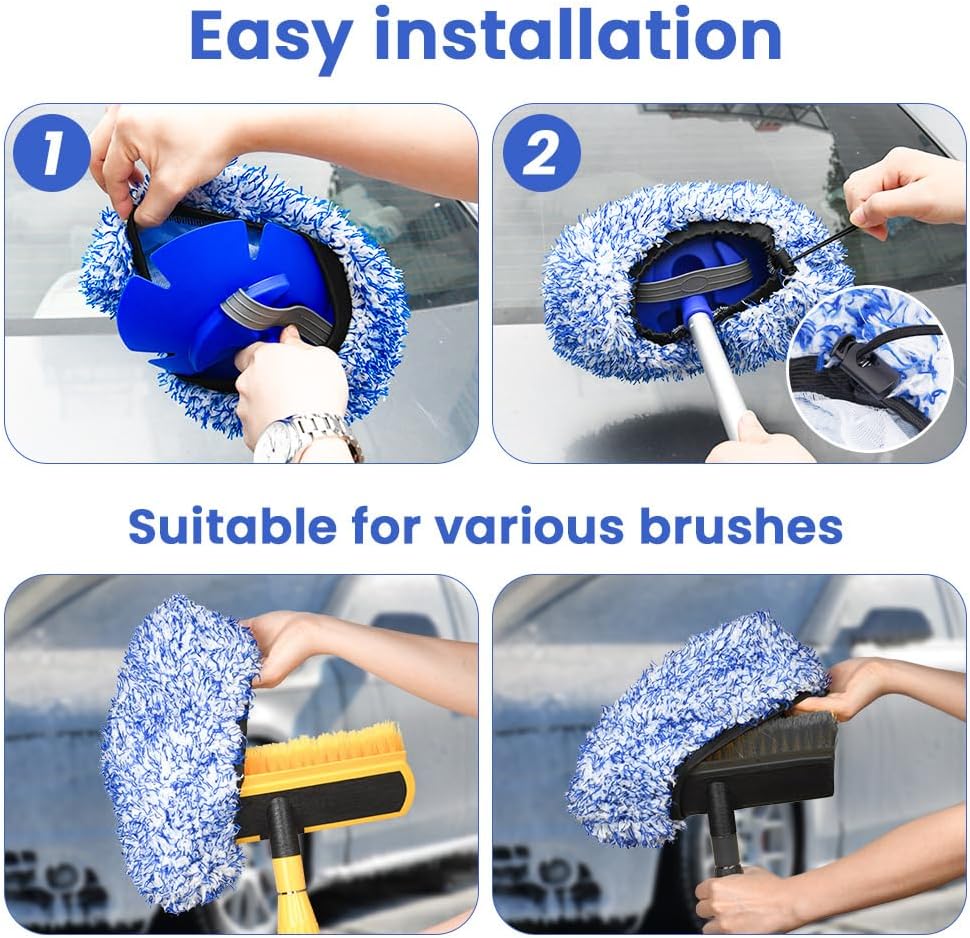 Easy installation

1

2

Suitable for various brushes