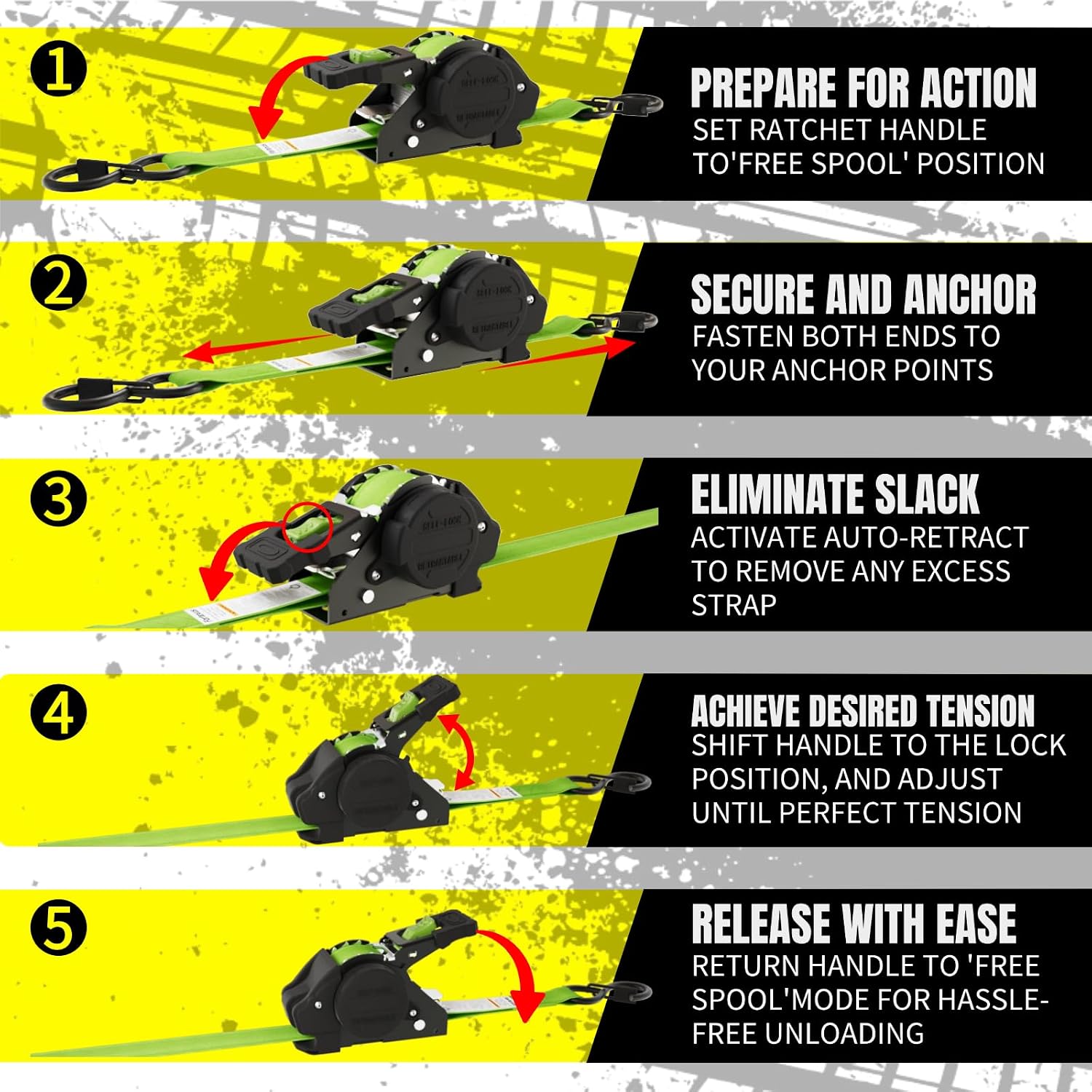 1

PREPARE FOR ACTION
SET RATCHET HANDLE TO'FREE SPOOL' POSITION

2

SECURE AND ANCHOR
FASTEN BOTH ENDS TO YOUR ANCHOR POINTS

3

ELIMINATE SLACK
ACTIVATE AUTO-RETRACT TO REMOVE ANY EXCESS STRAP

4

ACHIEVE DESIRED TENSION
SHIFT HANDLE TO THE LOCK POSITION, AND ADJUST UNTIL PERFECT TENSION

5

RELEASE WITH EASE
RETURN HANDLE TO 'FREE SPOOL'MODE FOR HASSLE-FREE UNLOADING