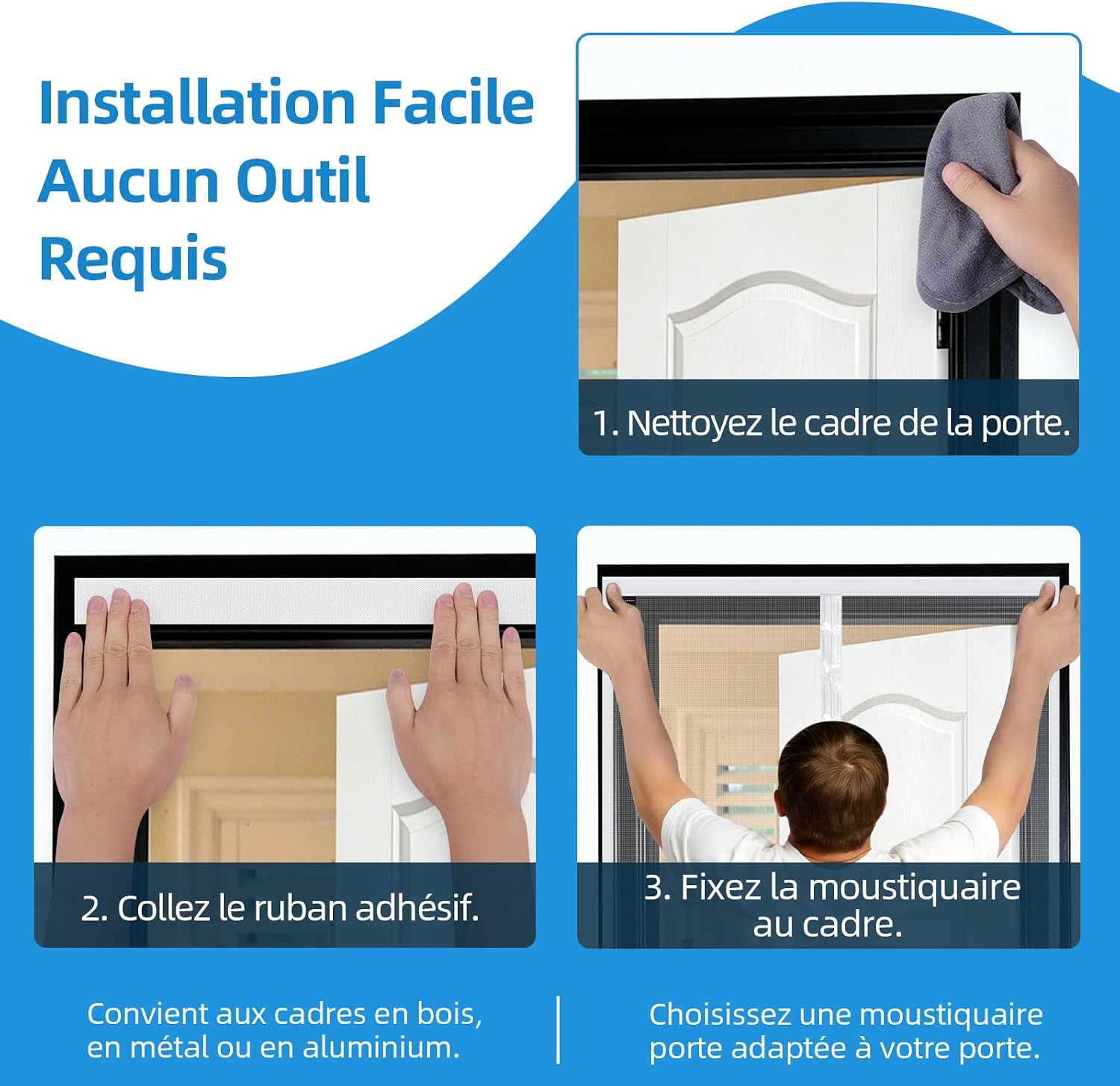 Installation Facile
Aucun Outil
Requis

1. Nettoyez le cadre de la porte.

2. Collez le ruban adhésif.

3. Fixez la moustiquaire au cadre.

Convient aux cadres en bois, en métal ou en aluminium.

Choisissez une moustiquaire porte adaptée à votre porte.