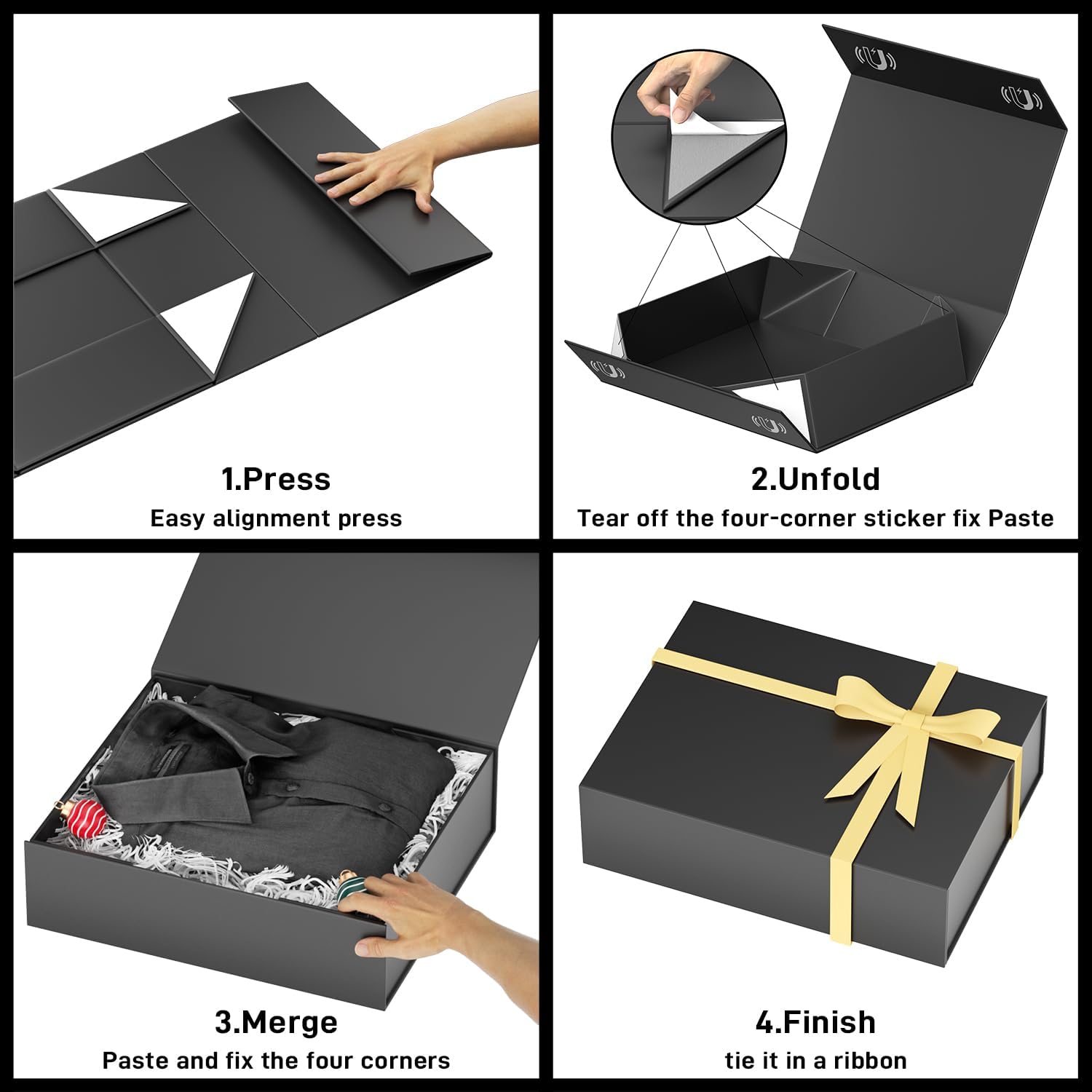 1.Press
Easy alignment press

2.Unfold
Tear off the four-corner sticker fix Paste

3.Merge
Paste and fix the four corners

4.Finish
tie it in a ribbon