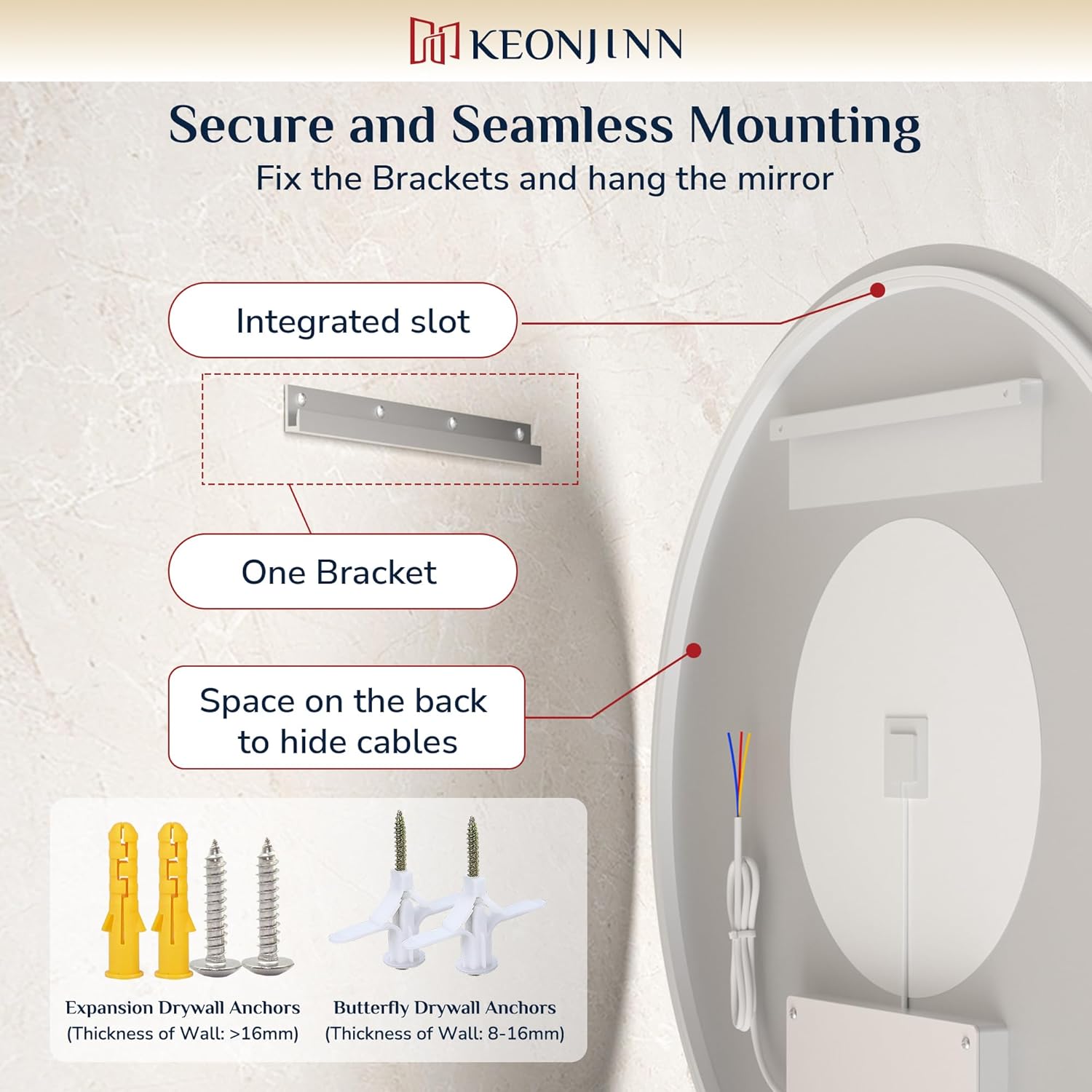 KEONJINN

Secure and Seamless Mounting

Fix the Brackets and hang the mirror

Integrated slot

One Bracket

Space on the back to hide cables

Expansion Drywall Anchors
(Thickness of Wall: >16mm)

Butterfly Drywall Anchors
(Thickness of Wall: 8-16mm)