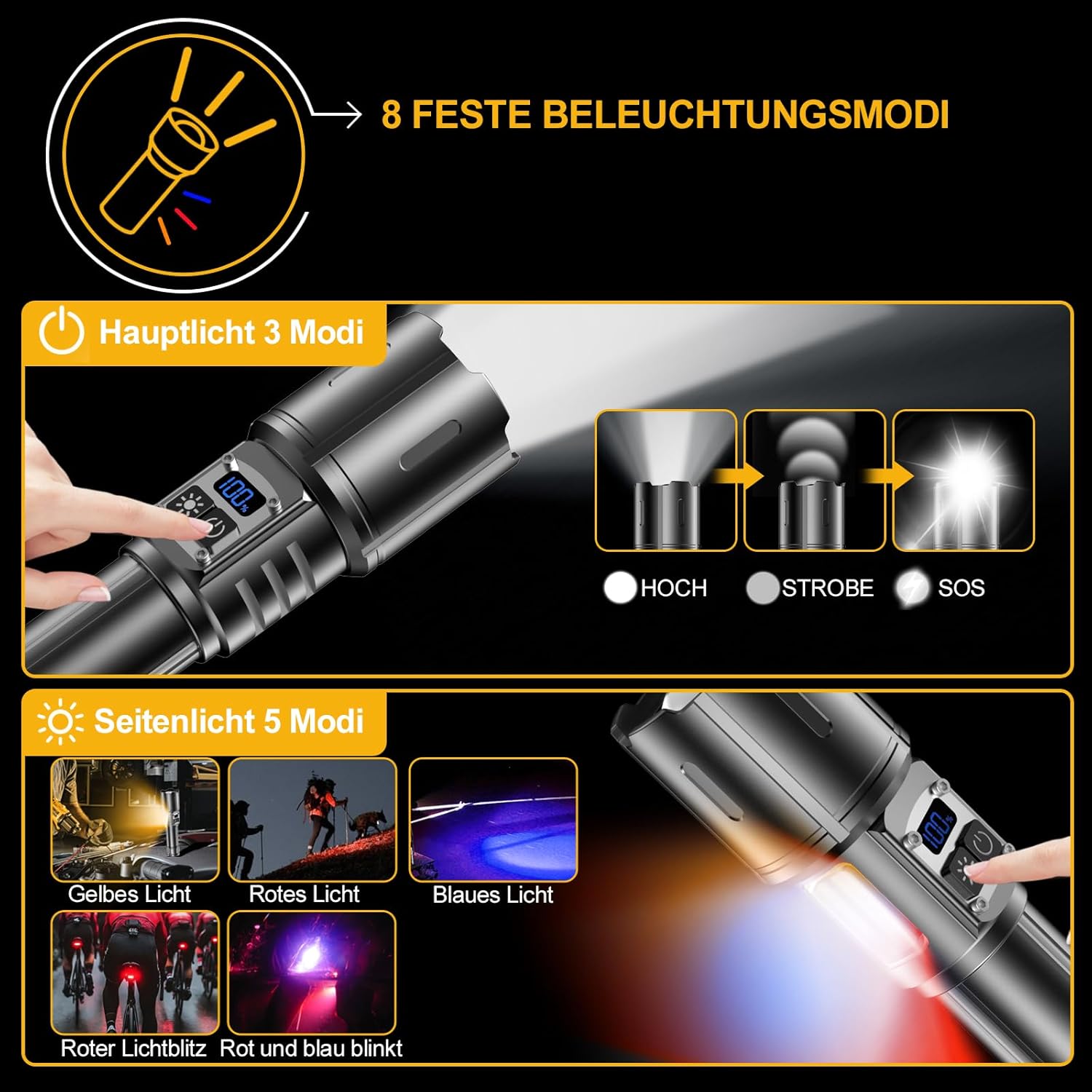 8 FESTE BELEUCHTUNGSMODI

Hauptlicht 3 Modi

100%

HOCH STROBE SOS

Seitenlicht 5 Modi

Gelbes Licht
Rotes Licht
Blaues Licht
Roter Lichtblitz
Rot und blau blinkt

100%