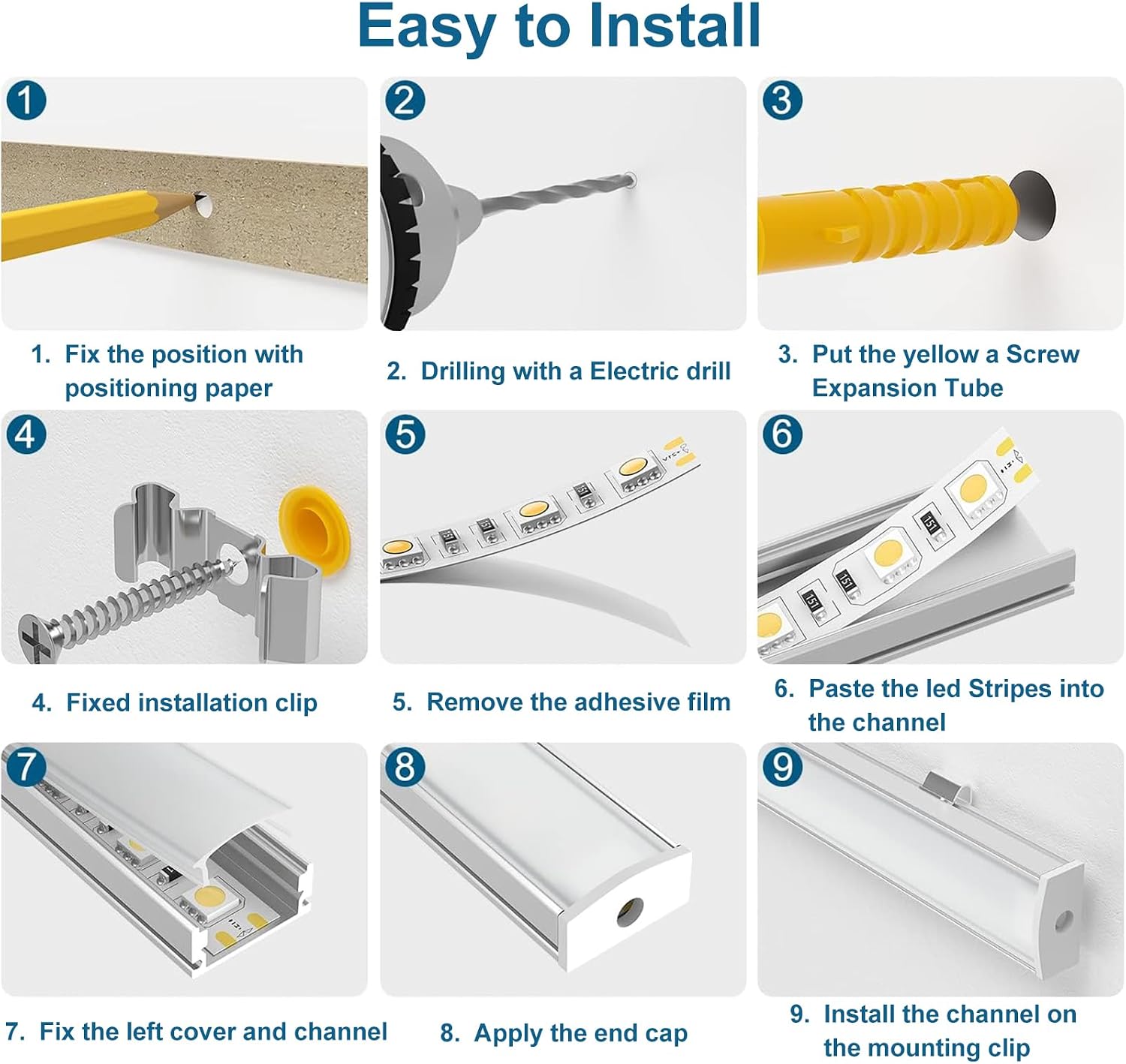 Easy to Install

1

2

3

1. Fix the position with positioning paper

2. Drilling with a Electric drill

3. Put the yellow a Screw Expansion Tube

4

5

6

4. Fixed installation clip

5. Remove the adhesive film

6. Paste the led Stripes into the channel

7

8

9

7. Fix the left cover and channel

8. Apply the end cap

9. Install the channel on the mounting clip