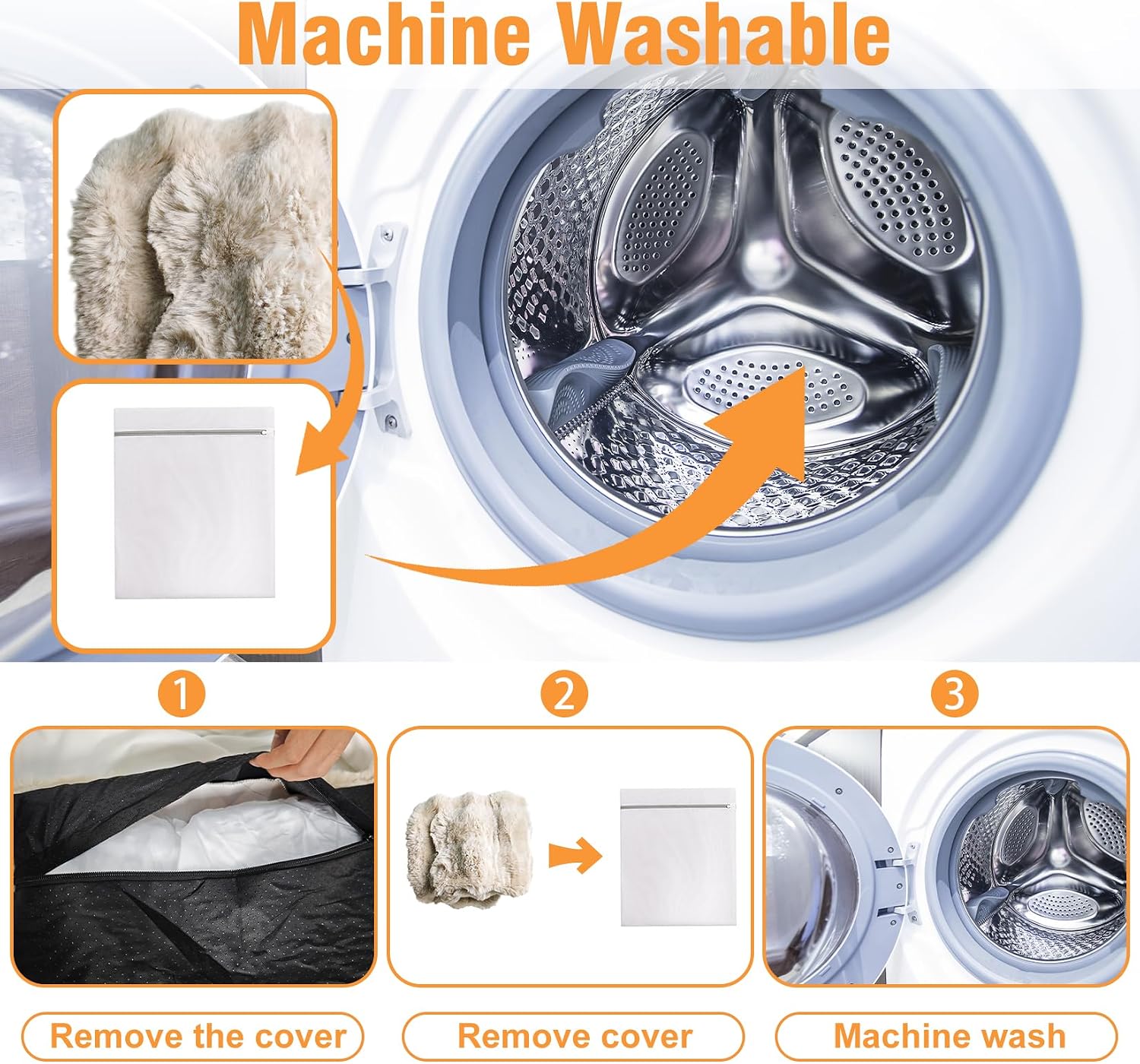 Machine Washable

1

2

3

Remove the cover

Remove cover

Machine wash