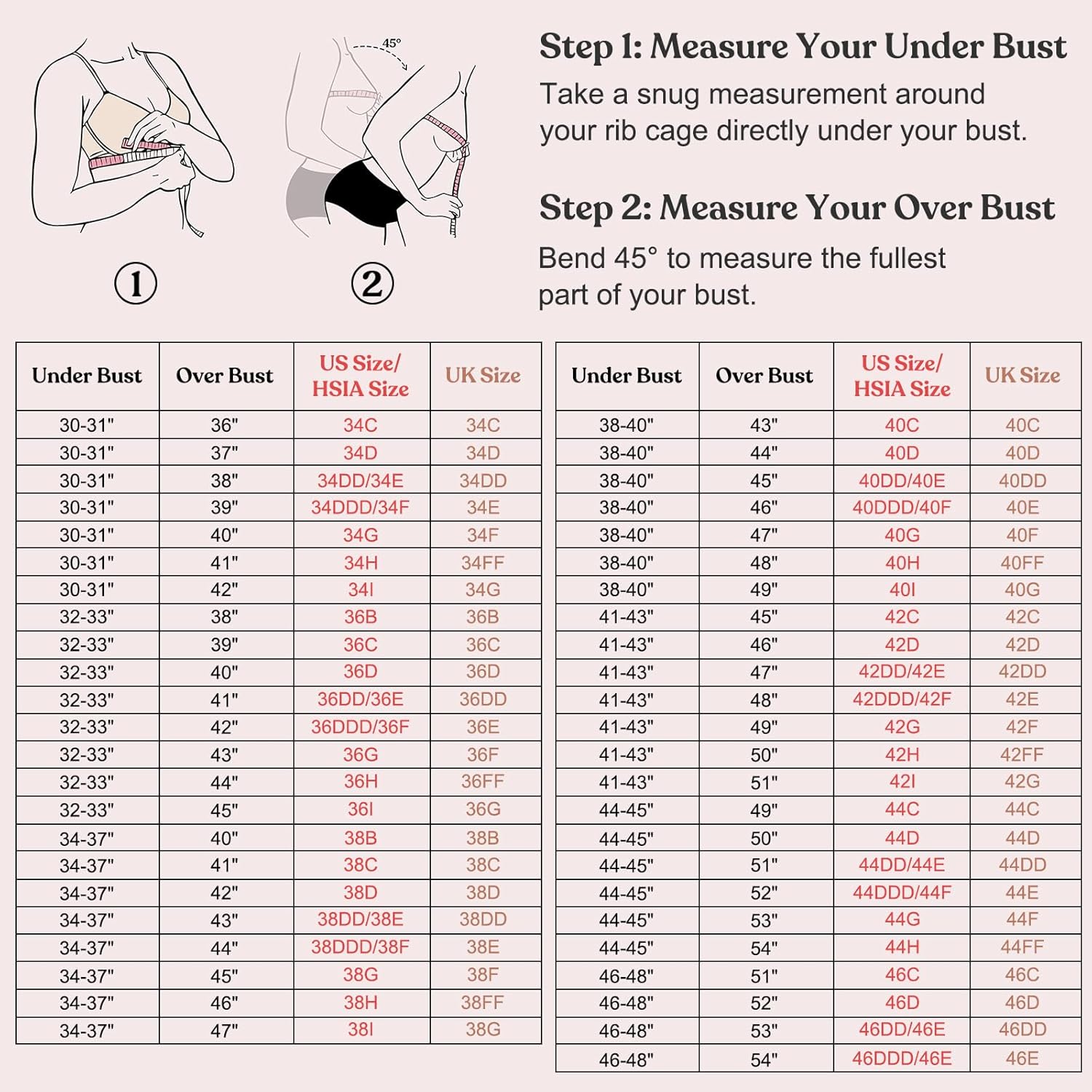 45°

①

②

Step 1: Measure Your Under Bust
Take a snug measurement around your rib cage directly under your bust.

Step 2: Measure Your Over Bust
Bend 45° to measure the fullest part of your bust.

| Under Bust | Over Bust | US Size/ HSIA Size | UK Size |
|---|---|---|---|
| 30-31" | 36" | 34C | 34C |
| 30-31" | 37" | 34D | 34D |
| 30-31" | 38" | 34DD/34E | 34DD |
| 30-31" | 39" | 34DDD/34F | 34E |
| 30-31" | 40" | 34G | 34F |
| 30-31" | 41" | 34H | 34FF |
| 30-31" | 42" | 34I | 34G |
| 32-33" | 38" | 36B | 36B |
| 32-33" | 39" | 36C | 36C |
| 32-33" | 40" | 36D | 36D |
| 32-33" | 41" | 36DD/36E | 36DD |
| 32-33" | 42" | 36DDD/36F | 36E |
| 32-33" | 43" | 36G | 36F |
| 32-33" | 44" | 36H | 36FF |
| 32-33" | 45" | 36I | 36G |
| 34-37" | 40" | 38B | 38B |
| 34-37" | 41" | 38C | 38C |
| 34-37" | 42" | 38D | 38D |
| 34-37" | 43" | 38DD/38E | 38DD |
| 34-37" | 44" | 38DDD/38F | 38E |
| 34-37" | 45" | 38G | 38F |
| 34-37" | 46" | 38H | 38FF |
| 34-37" | 47" | 38I | 38G |

| Under Bust | Over Bust | US Size/ HSIA Size | UK Size |
|---|---|---|---|
| 38-40" | 43" | 40C | 40C |
| 38-40" | 44" | 40D | 40D |
| 38-40" | 45" | 40DD/40E | 40DD |
| 38-40" | 46" | 40DDD/40F | 40E |
| 38-40" | 47" | 40G | 40F |
| 38-40" | 48" | 40H | 40FF |
| 38-40" | 49" | 40I | 40G |
| 41-43" | 45" | 42C | 42C |
| 41-43" | 46" | 42D | 42D |
| 41-43" | 47" | 42DD/42E | 42DD |
| 41-43" | 48" | 42DDD/42F | 42E |
| 41-43" | 49" | 42G | 42F |
| 41-43" | 50" | 42H | 42FF |
| 41-43" | 51" | 42I | 42G |
| 44-45" | 49" | 44C | 44C |
| 44-45" | 50" | 44D | 44D |
| 44-45" | 51" | 44DD/44E | 44DD |
| 44-45" | 52" | 44DDD/44F | 44E |
| 44-45" | 53" | 44G | 44F |
| 44-45" | 54" | 44H | 44FF |
| 46-48" | 51" | 46C | 46C |
| 46-48" | 52" | 46D | 46D |
| 46-48" | 53" | 46DD/46E | 46DD |
| 46-48" | 54" | 46DDD/46E | 46E |