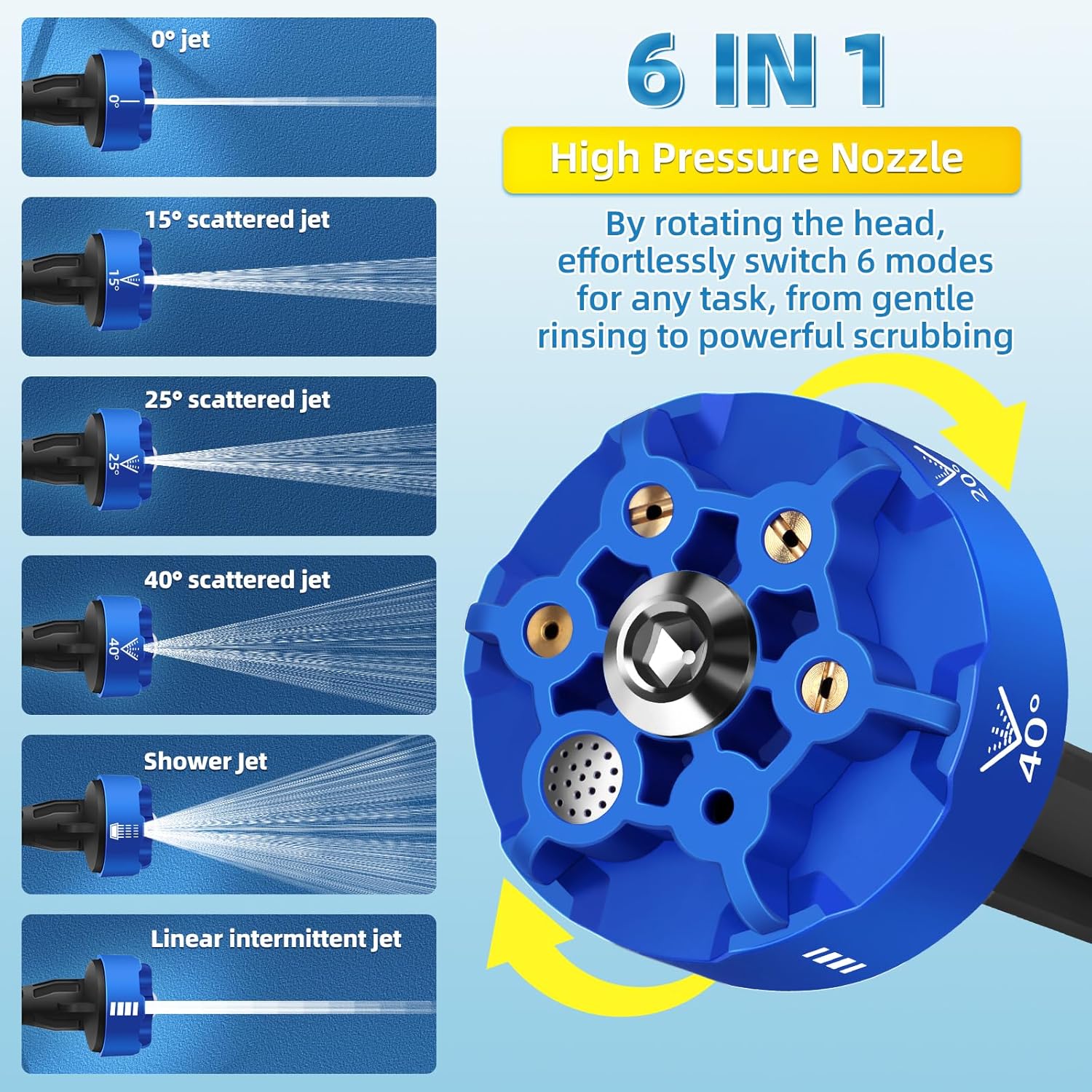 0° jet

0°

15° scattered jet

15°

25° scattered jet

25°

40° scattered jet

40°

Shower Jet

Linear intermittent jet

6 IN 1

High Pressure Nozzle

By rotating the head, effortlessly switch 6 modes for any task, from gentle rinsing to powerful scrubbing

20°

40°