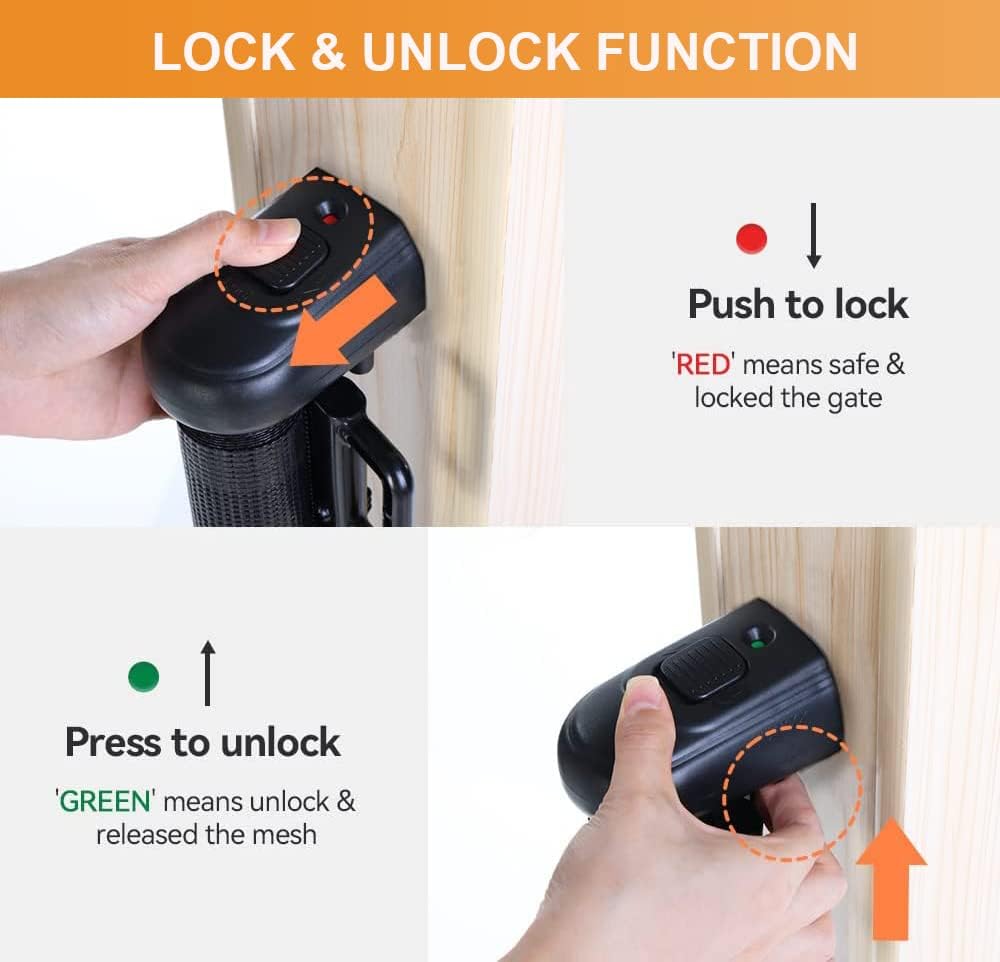 LOCK & UNLOCK FUNCTION

Push to lock

'RED' means safe & locked the gate

Press to unlock

'GREEN' means unlock & released the mesh