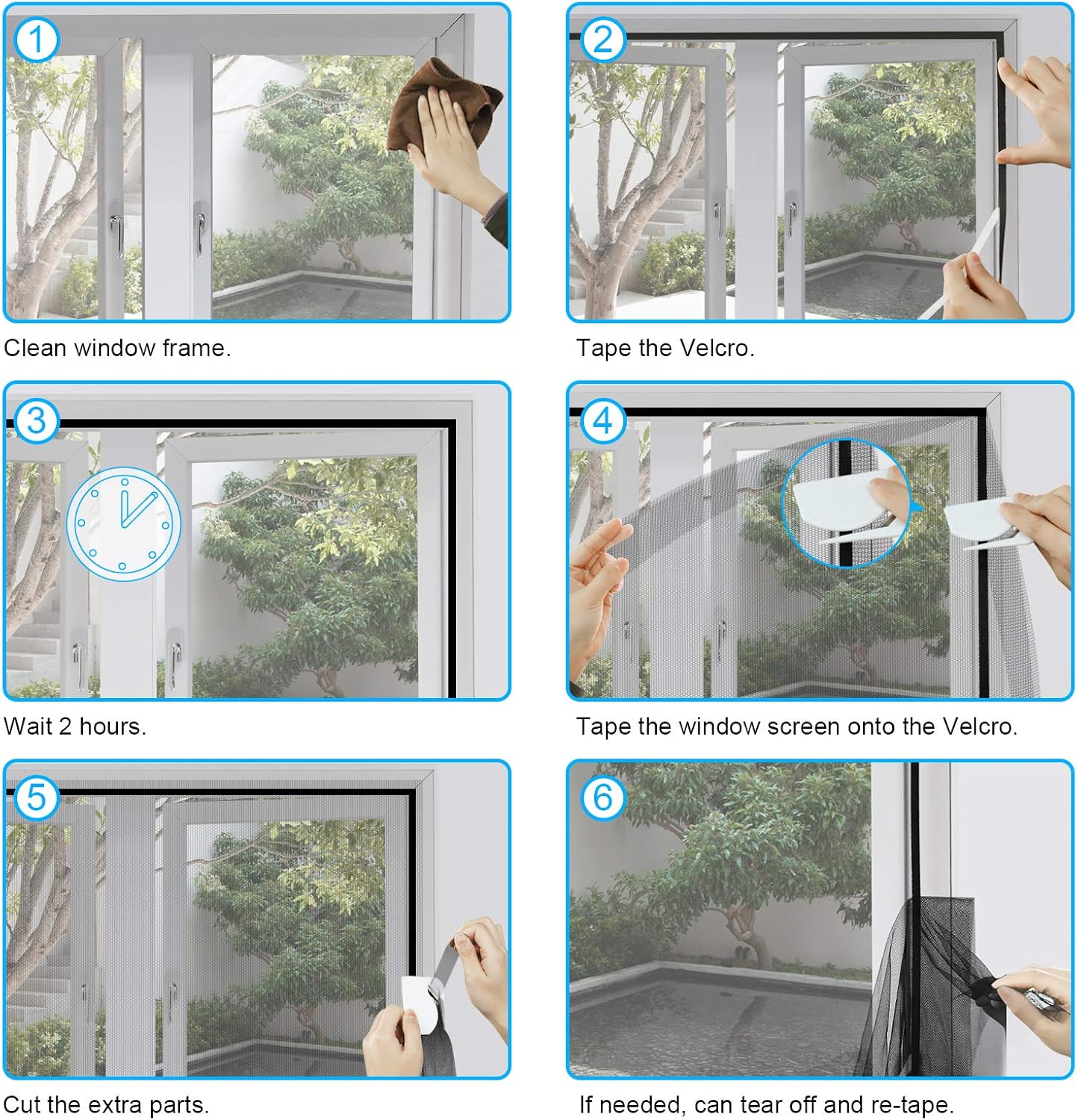 1

Clean window frame.

2

Tape the Velcro.

3

Wait 2 hours.

4

Tape the window screen onto the Velcro.

5

Cut the extra parts.

6

If needed, can tear off and re-tape.