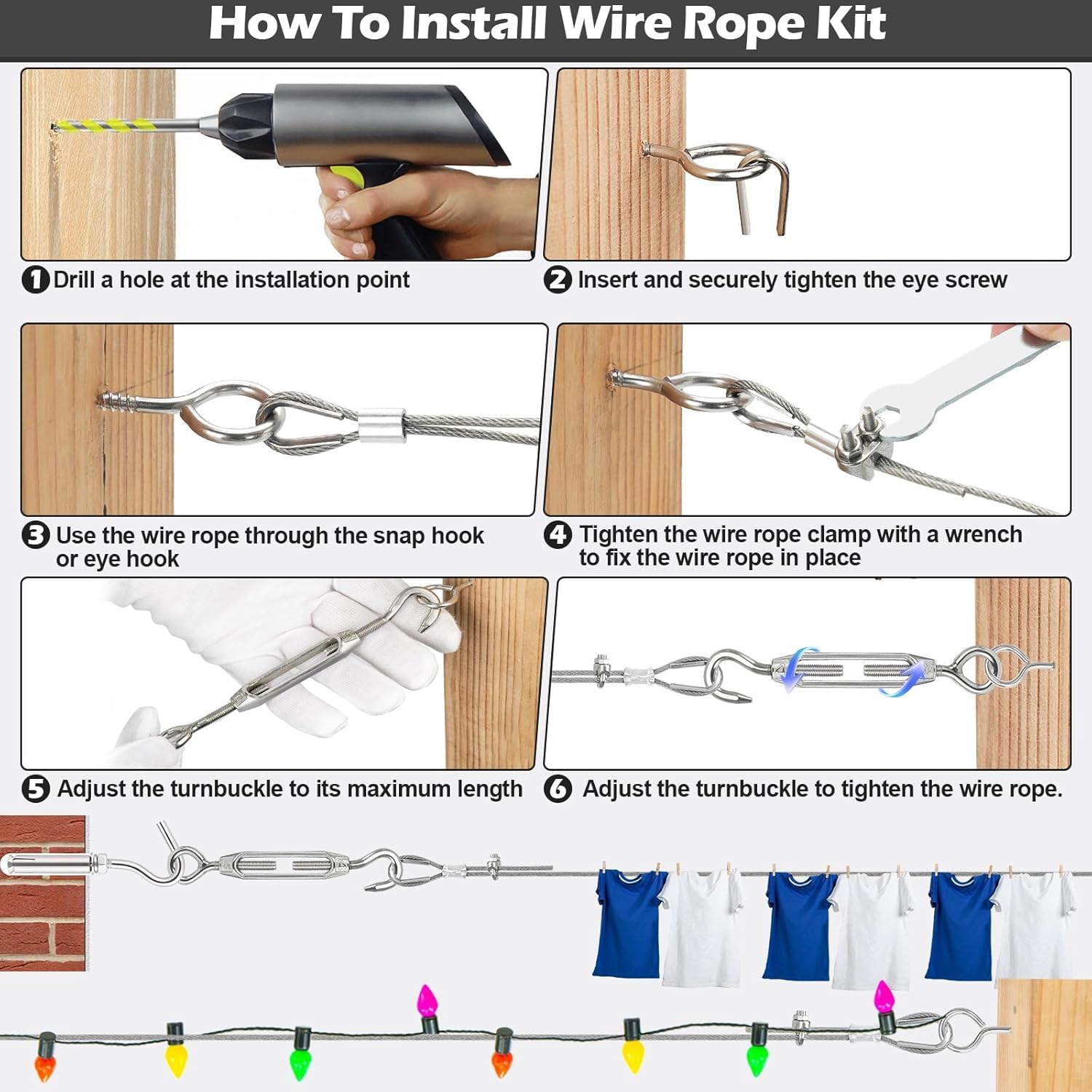 How To Install Wire Rope Kit

1 Drill a hole at the installation point

2 Insert and securely tighten the eye screw

3 Use the wire rope through the snap hook or eye hook

4 Tighten the wire rope clamp with a wrench to fix the wire rope in place

5 Adjust the turnbuckle to its maximum length

6 Adjust the turnbuckle to tighten the wire rope.