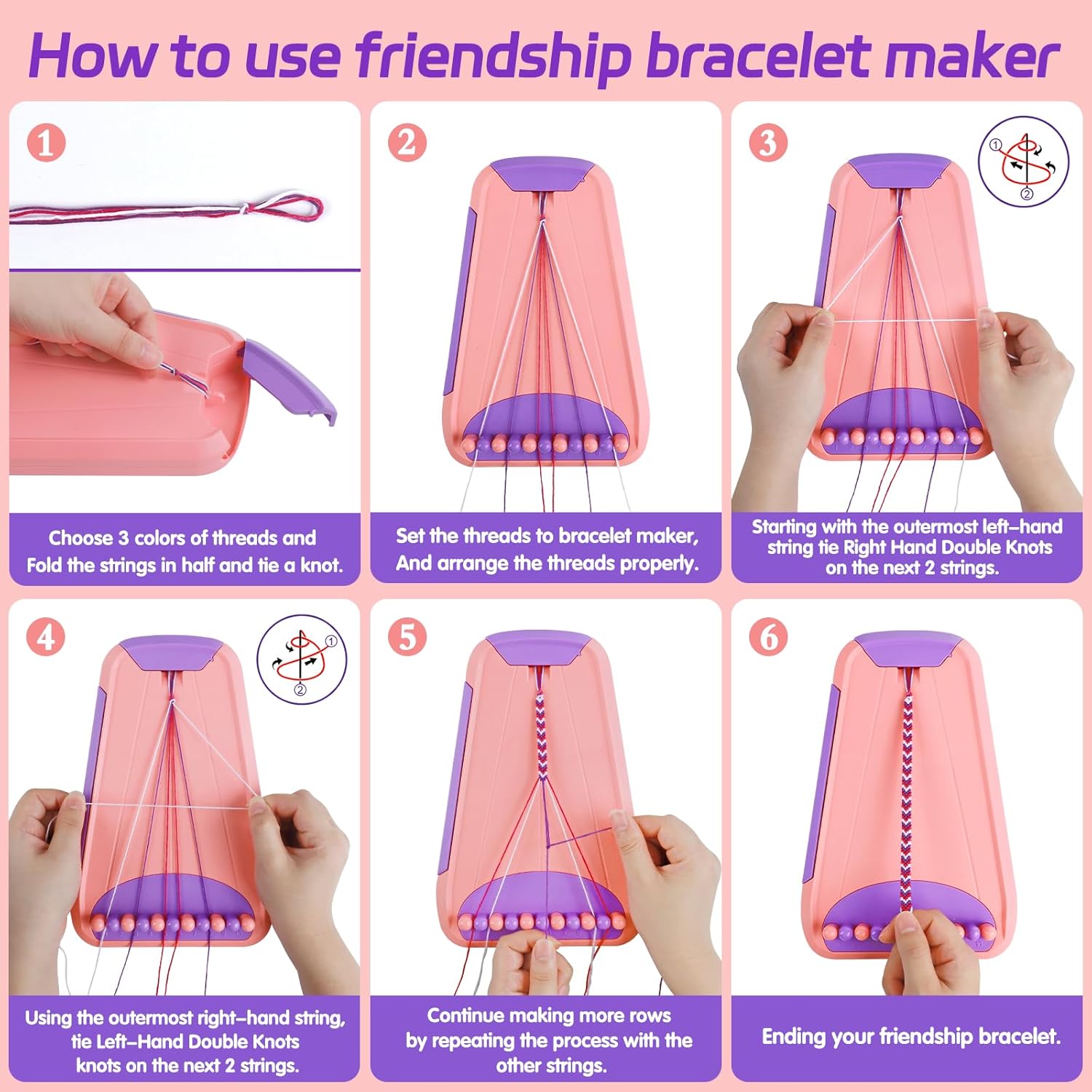 How to use friendship bracelet maker

1

Choose 3 colors of threads and Fold the strings in half and tie a knot.

2

Set the threads to bracelet maker, And arrange the threads properly.

3

①
②

Starting with the outermost left–hand string tie Right Hand Double Knots on the next 2 strings.

4

①
②

Using the outermost right–hand string, tie Left–Hand Double Knots knots on the next 2 strings.

5

Continue making more rows by repeating the process with the other strings.

6

Ending your friendship bracelet.