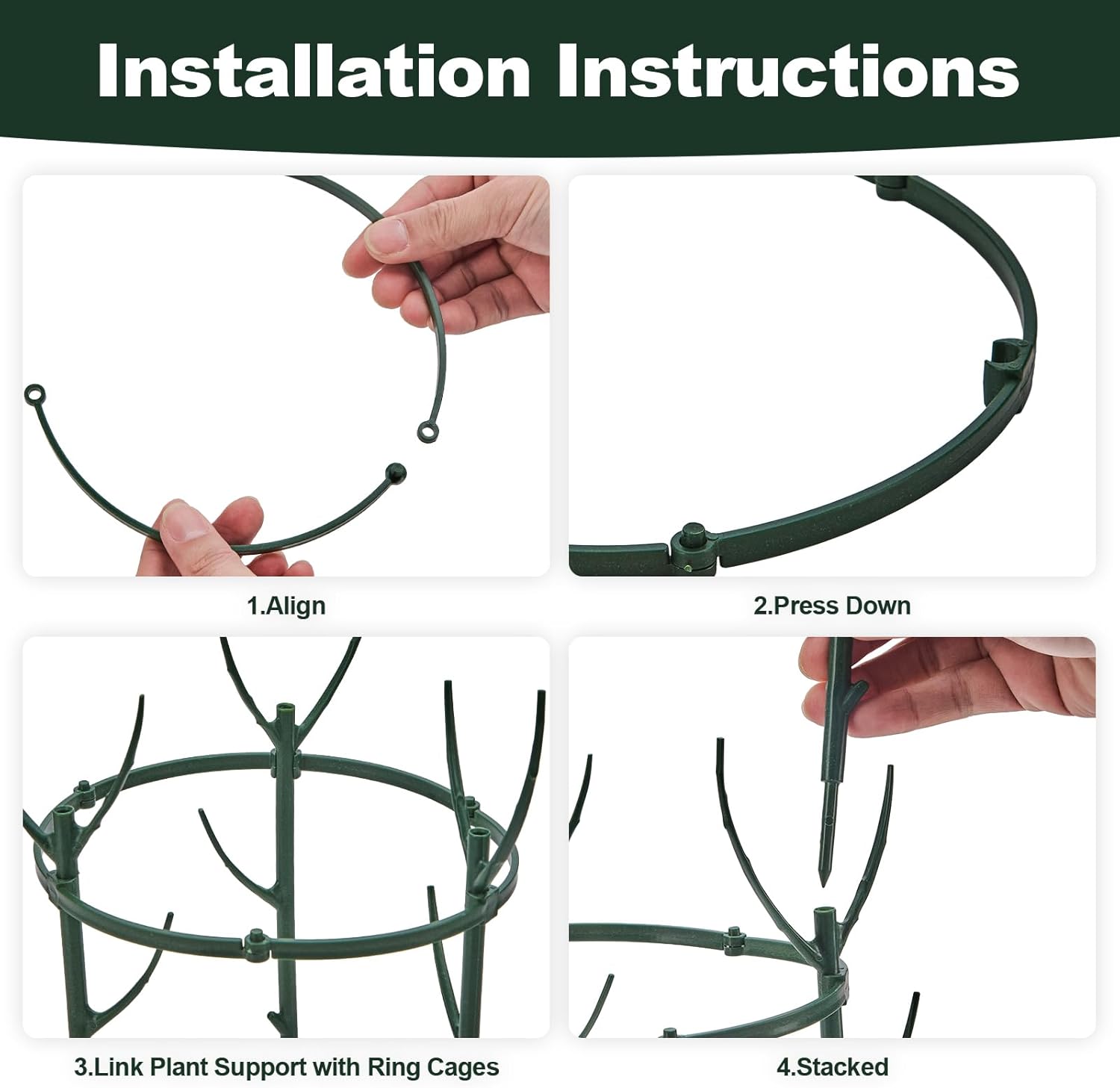 Installation Instructions

1.Align

2.Press Down

3.Link Plant Support with Ring Cages

4.Stacked