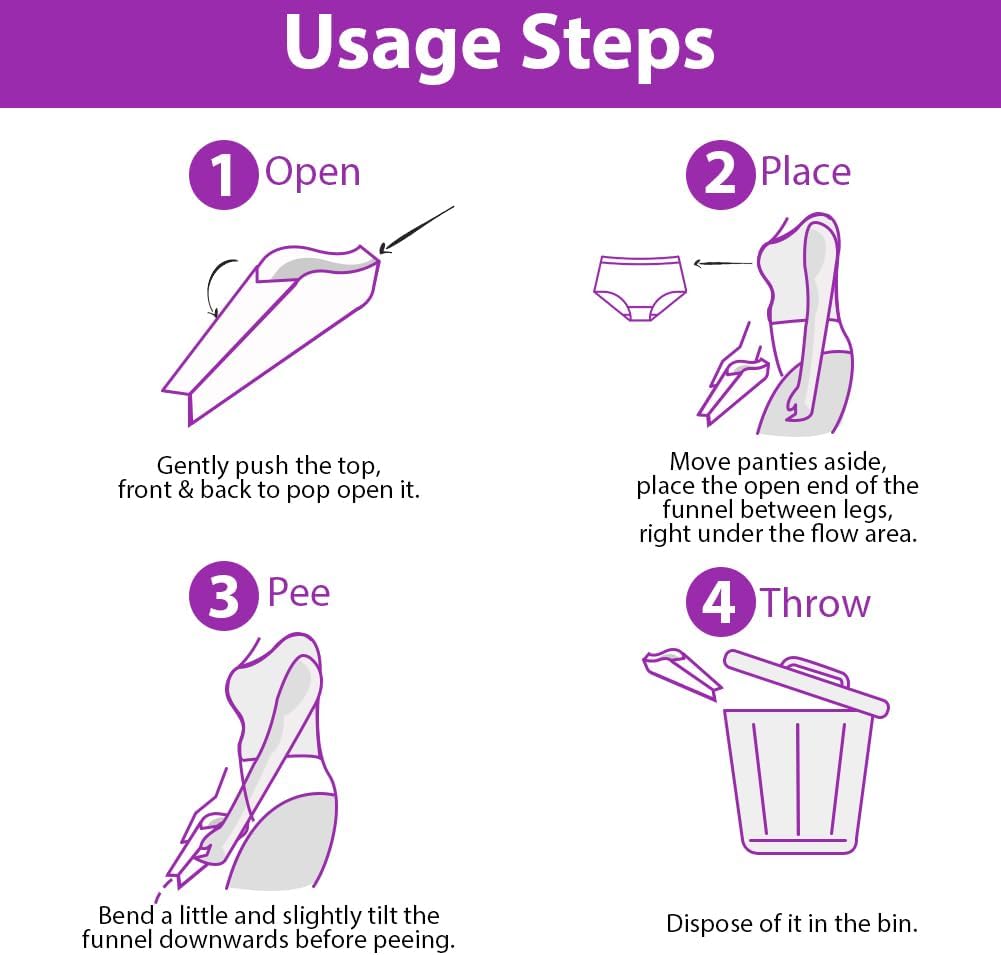 Usage Steps

1 Open

Gently push the top, front & back to pop open it.

2 Place

Move panties aside, place the open end of the funnel between legs, right under the flow area.

3 Pee

Bend a little and slightly tilt the funnel downwards before peeing.

4 Throw

Dispose of it in the bin.