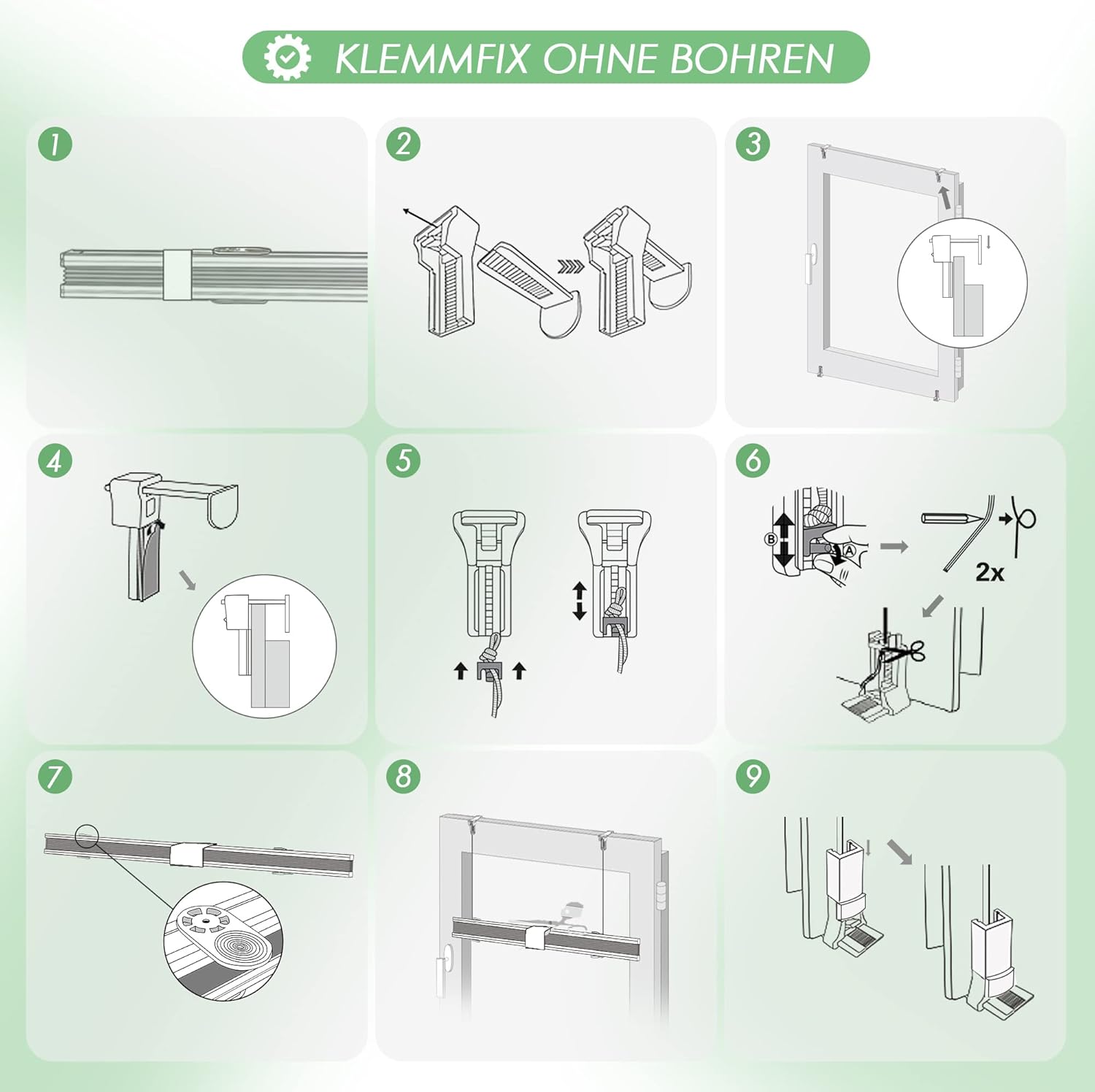 KLEMMFIX OHNE BOHREN

1

2

3

4

5

6

B A

2x

7

8

9