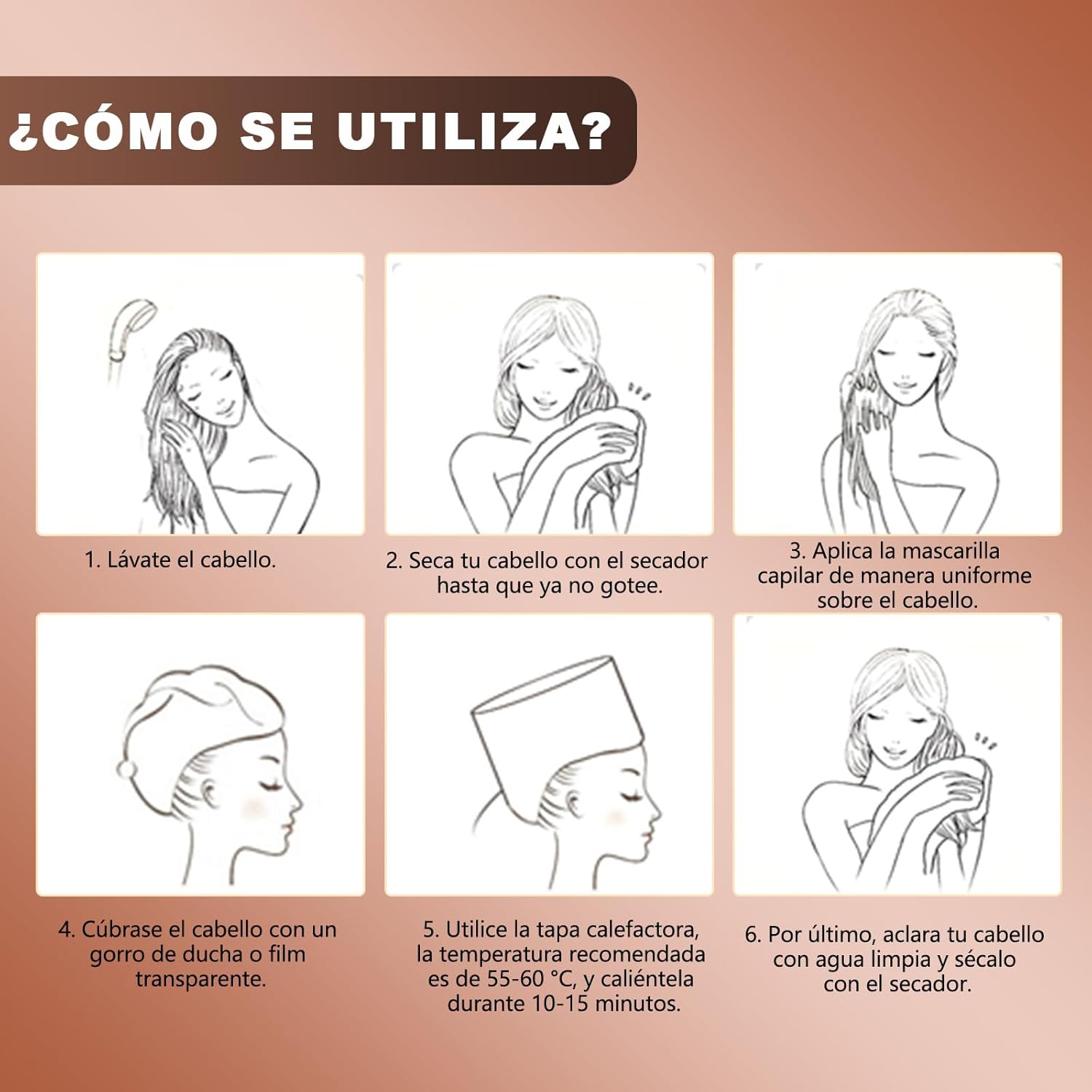 ¿CÓMO SE UTILIZA?

1. Lávate el cabello.

2. Seca tu cabello con el secador hasta que ya no gotee.

3. Aplica la mascarilla capilar de manera uniforme sobre el cabello.

4. Cúbrase el cabello con un gorro de ducha o film transparente.

5. Utilice la tapa calefactora, la temperatura recomendada es de 55-60 °C, y caliéntela durante 10-15 minutos.

6. Por último, aclara tu cabello con agua limpia y sécalo con el secador.