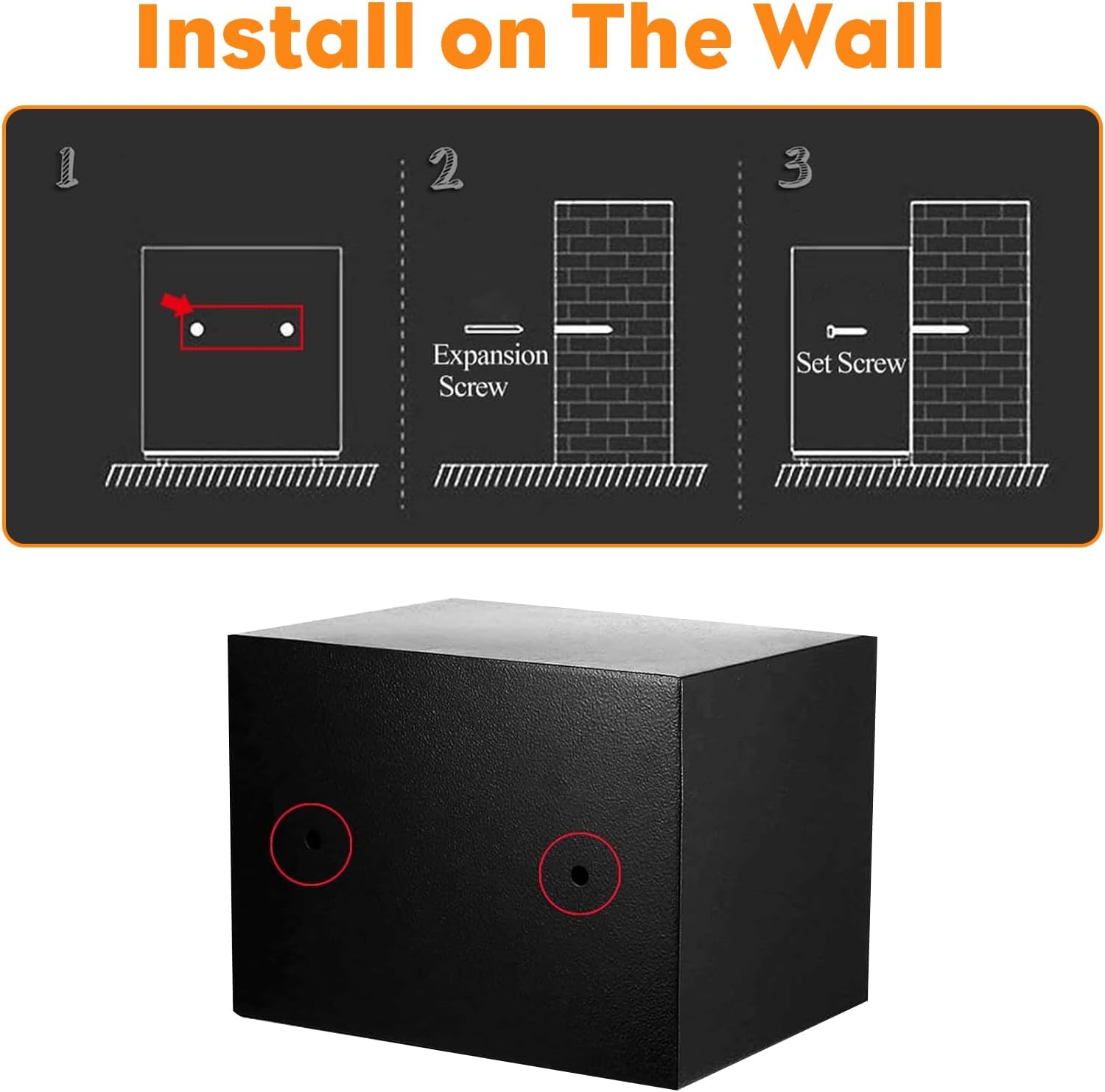 Install on The Wall

1

2

Expansion Screw

3

Set Screw