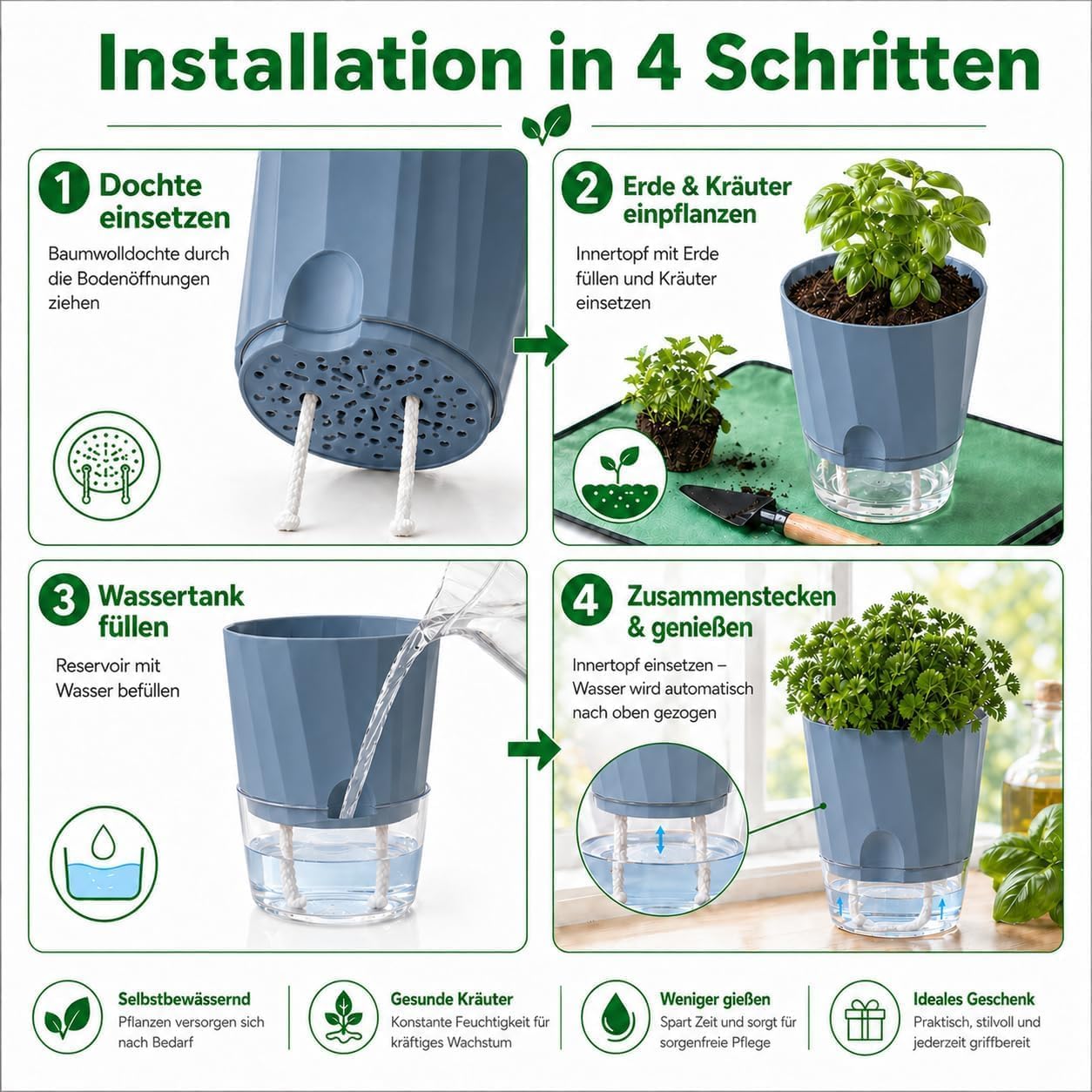 Installation in 4 Schritten

1 Dochte einsetzen

Baumwolldochte durch die Bodenöffnungen ziehen

2 Erde & Kräuter einpflanzen

Innertopf mit Erde füllen und Kräuter einsetzen

3 Wassertank füllen

Reservoir mit Wasser befüllen

4 Zusammenstecken & genießen

Innertopf einsetzen – Wasser wird automatisch nach oben gezogen

Selbstbewässernd
Pflanzen versorgen sich nach Bedarf

Gesunde Kräuter
Konstante Feuchtigkeit für kräftiges Wachstum

Weniger gießen
Spart Zeit und sorgt für sorgenfreie Pflege

Ideales Geschenk
Praktisch, stilvoll und jederzeit griffbereit