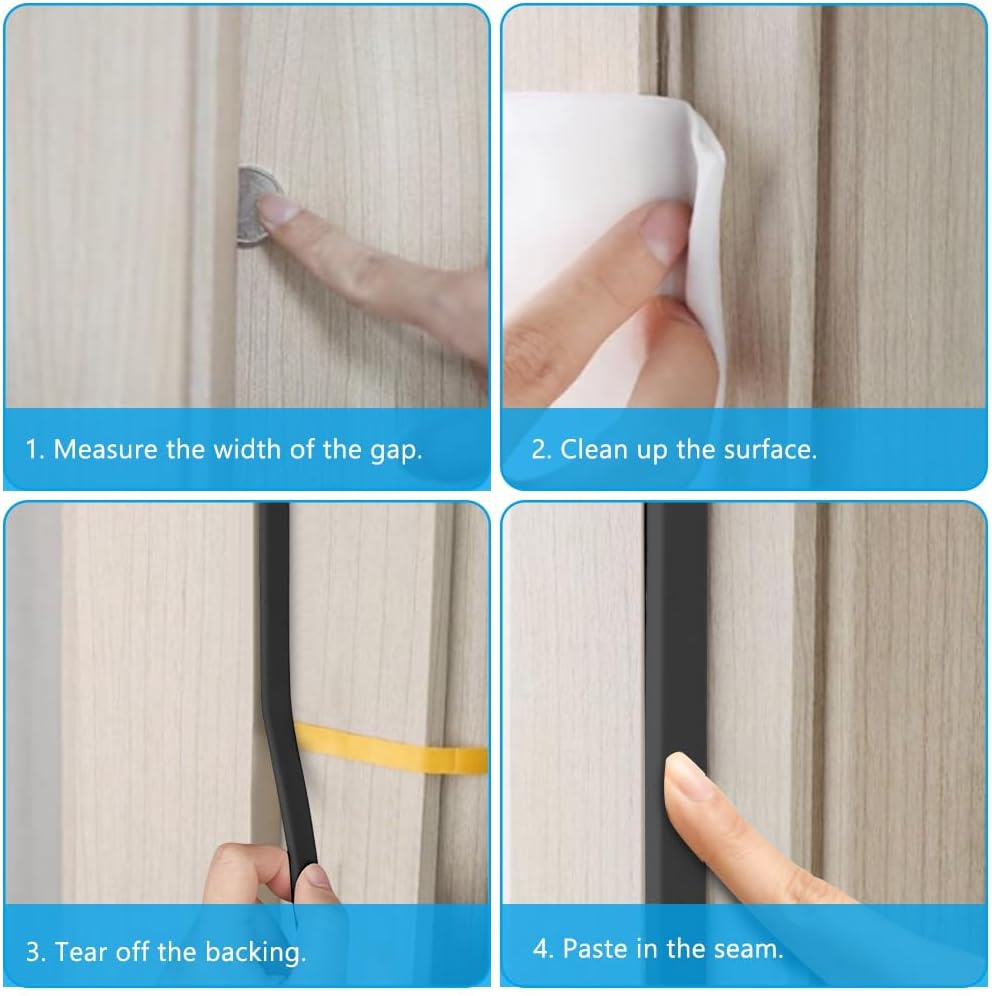 1. Measure the width of the gap.

2. Clean up the surface.

3. Tear off the backing.

4. Paste in the seam.