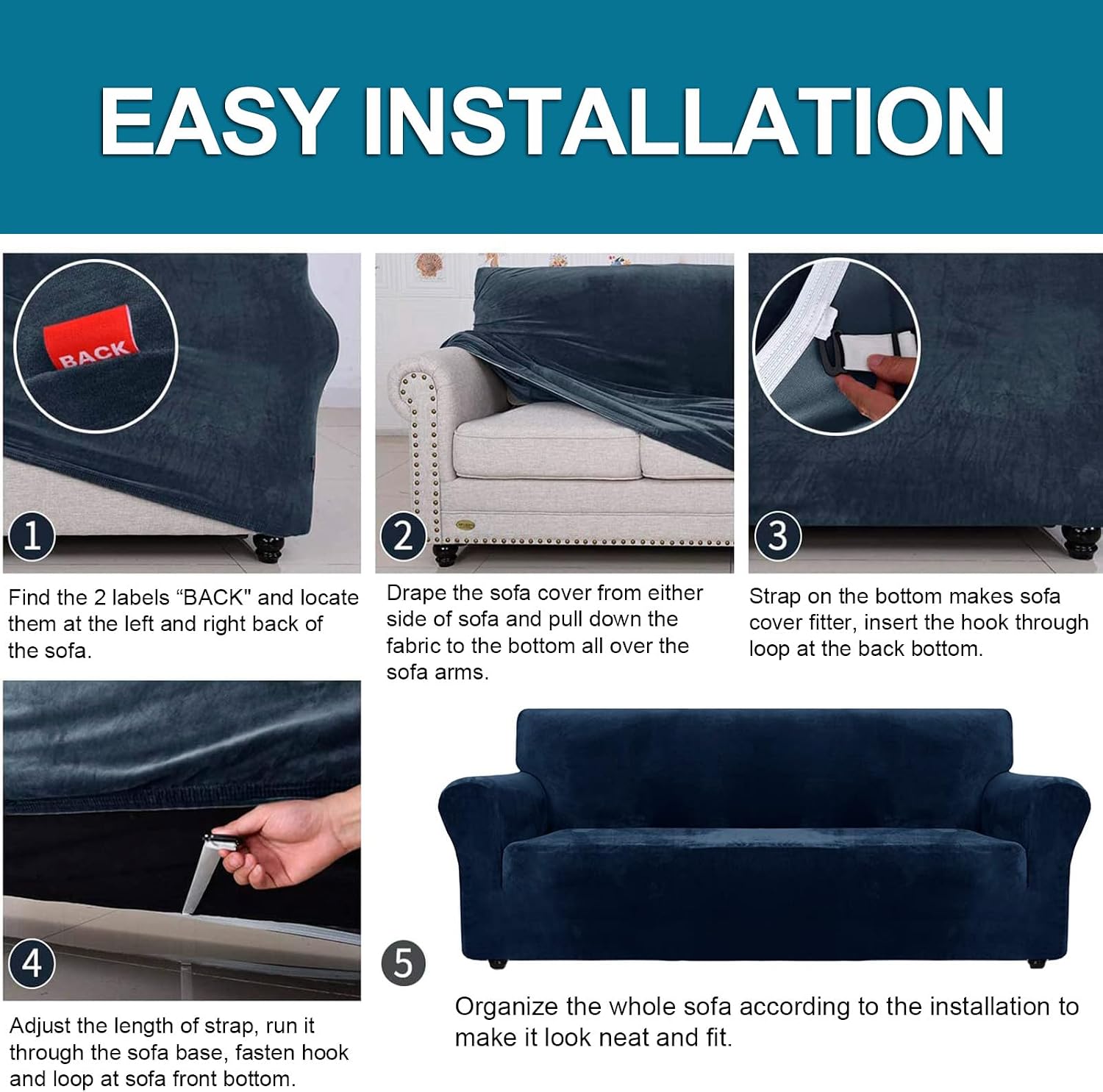 EASY INSTALLATION

BACK

1

Find the 2 labels “BACK" and locate them at the left and right back of the sofa.

2

Drape the sofa cover from either side of sofa and pull down the fabric to the bottom all over the sofa arms.

3

Strap on the bottom makes sofa cover fitter, insert the hook through loop at the back bottom.

4

Adjust the length of strap, run it through the sofa base, fasten hook and loop at sofa front bottom.

5

Organize the whole sofa according to the installation to make it look neat and fit.