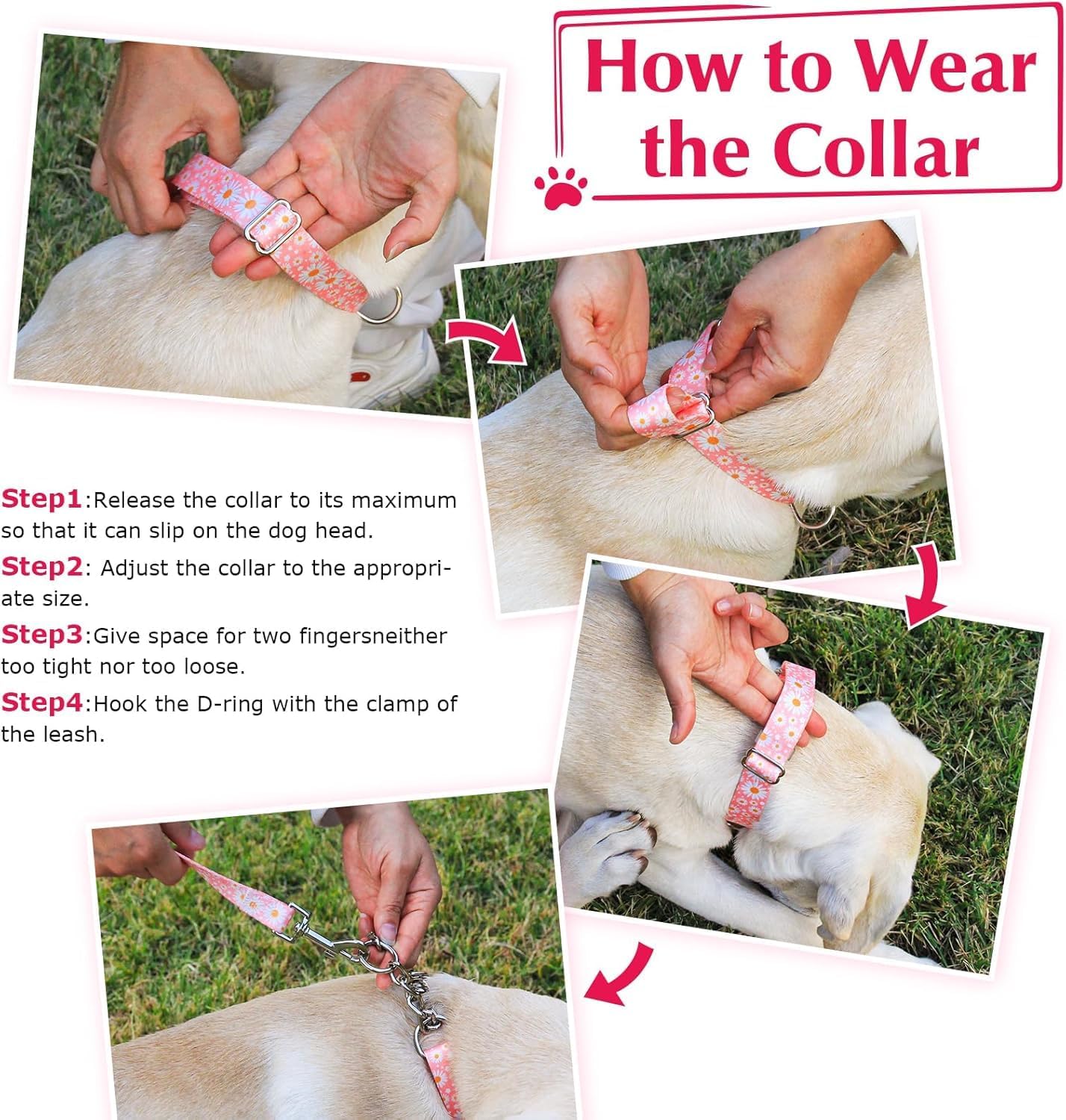 How to Wear the Collar

Step1:Release the collar to its maximum so that it can slip on the dog head.

Step2: Adjust the collar to the appropriate size.

Step3:Give space for two fingersneither too tight nor too loose.

Step4:Hook the D-ring with the clamp of the leash.