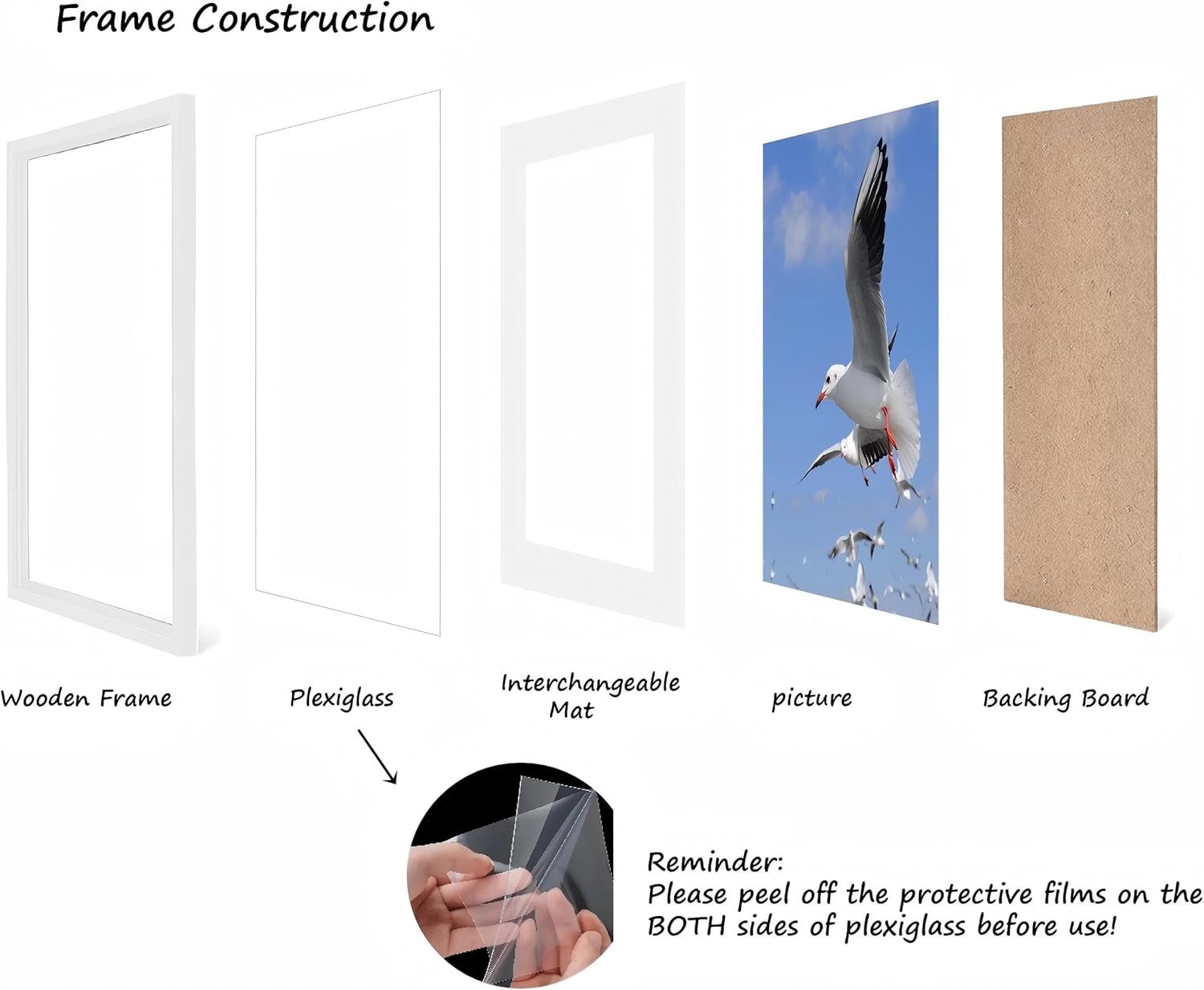 Frame Construction

Wooden Frame

Plexiglass

Interchangeable Mat

picture

Backing Board

Reminder:
Please peel off the protective films on the BOTH sides of plexiglass before use!