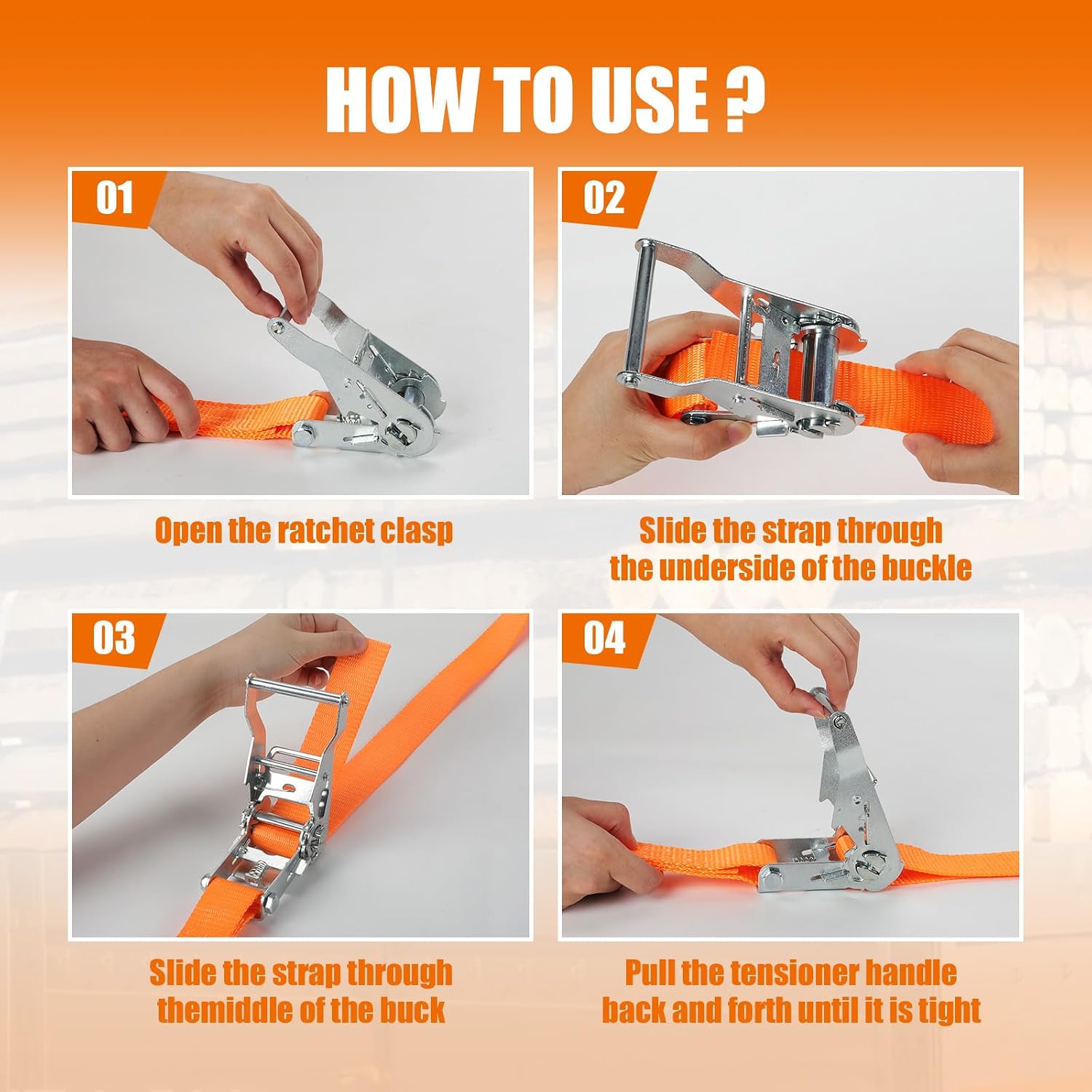 HOW TO USE ?

01

Open the ratchet clasp

02

Slide the strap through the underside of the buckle

03

Slide the strap through themiddle of the buck

04

Pull the tensioner handle back and forth until it is tight