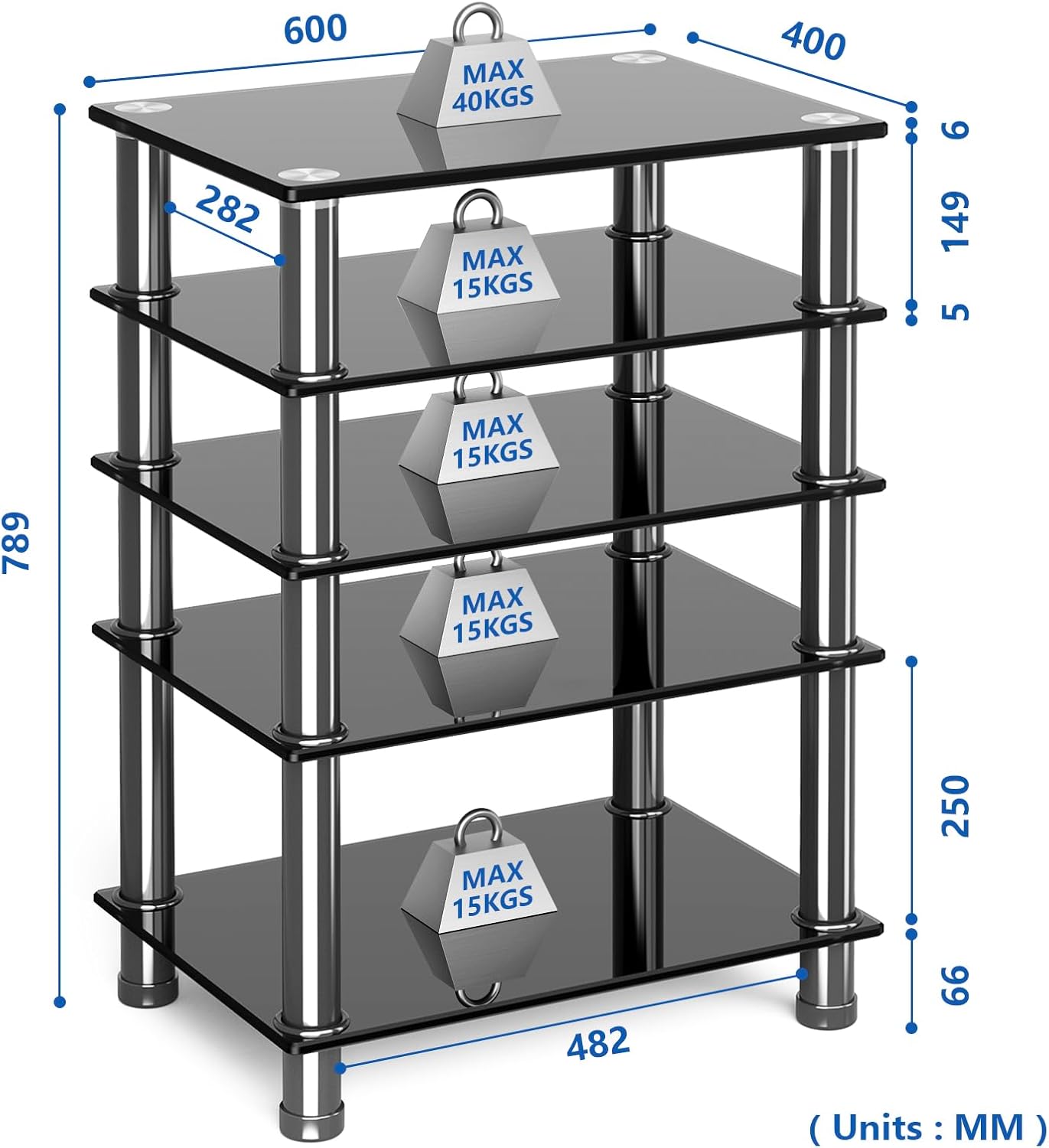 600

400

MAX 40KGS

6

282

149

MAX 15KGS

5

MAX 15KGS

789

MAX 15KGS

250

MAX 15KGS

66

482

( Units : MM )