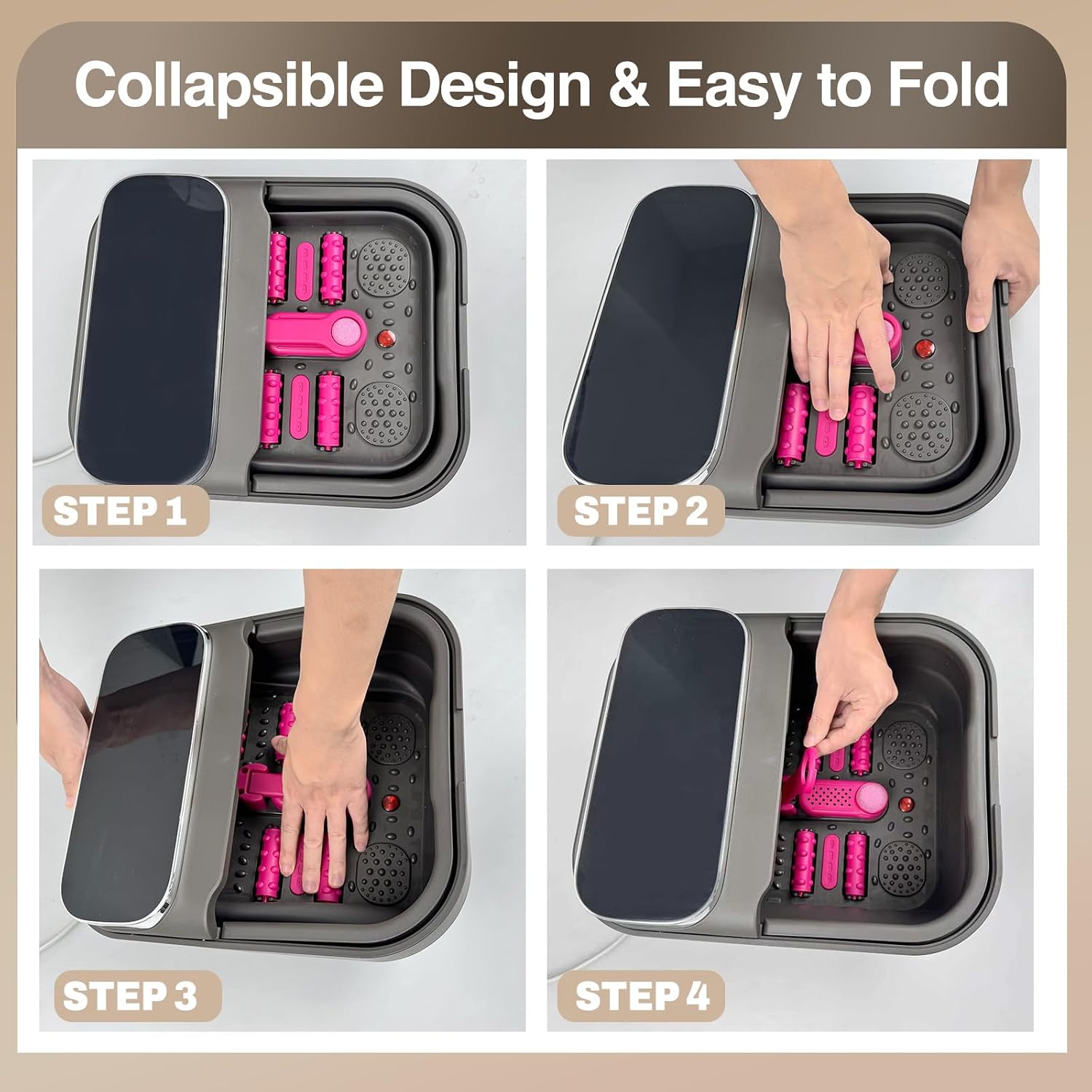 Collapsible Design & Easy to Fold

STEP 1

STEP 2

STEP 3

STEP 4