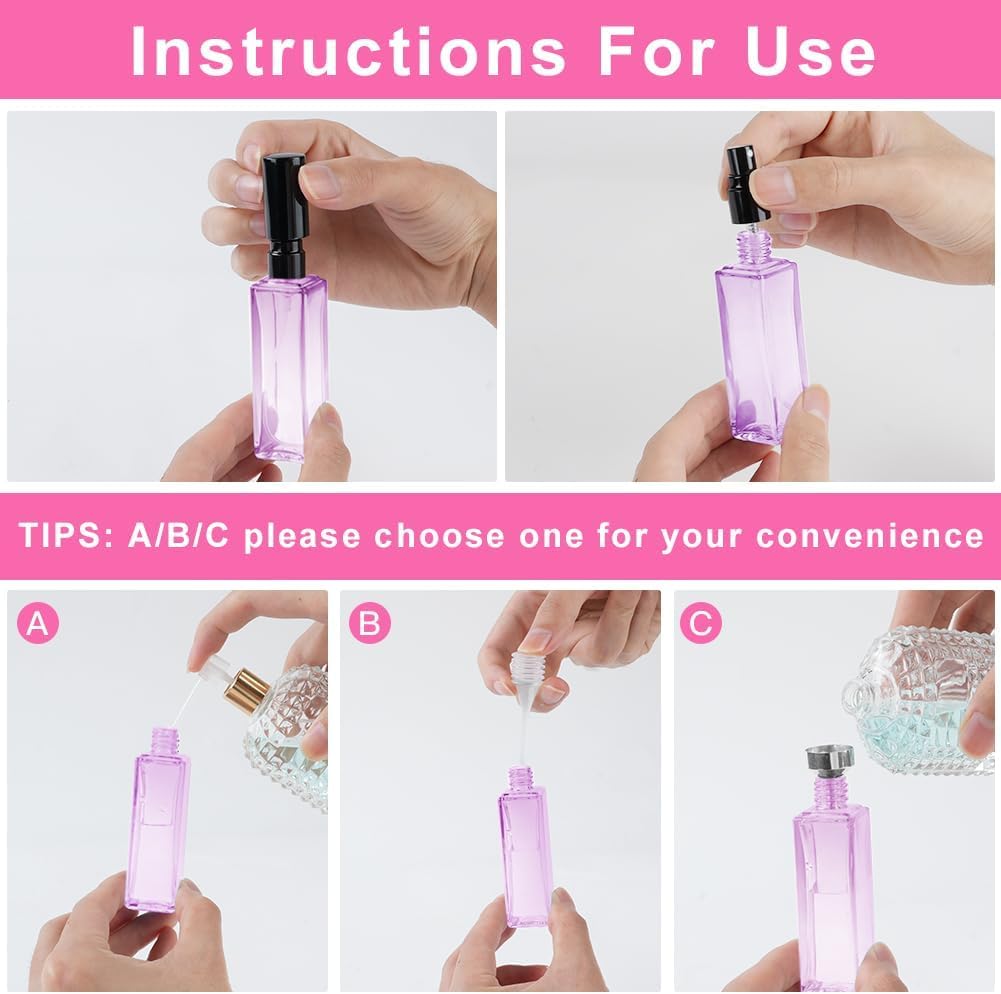 Instructions For Use

TIPS: A/B/C please choose one for your convenience

A

B

C