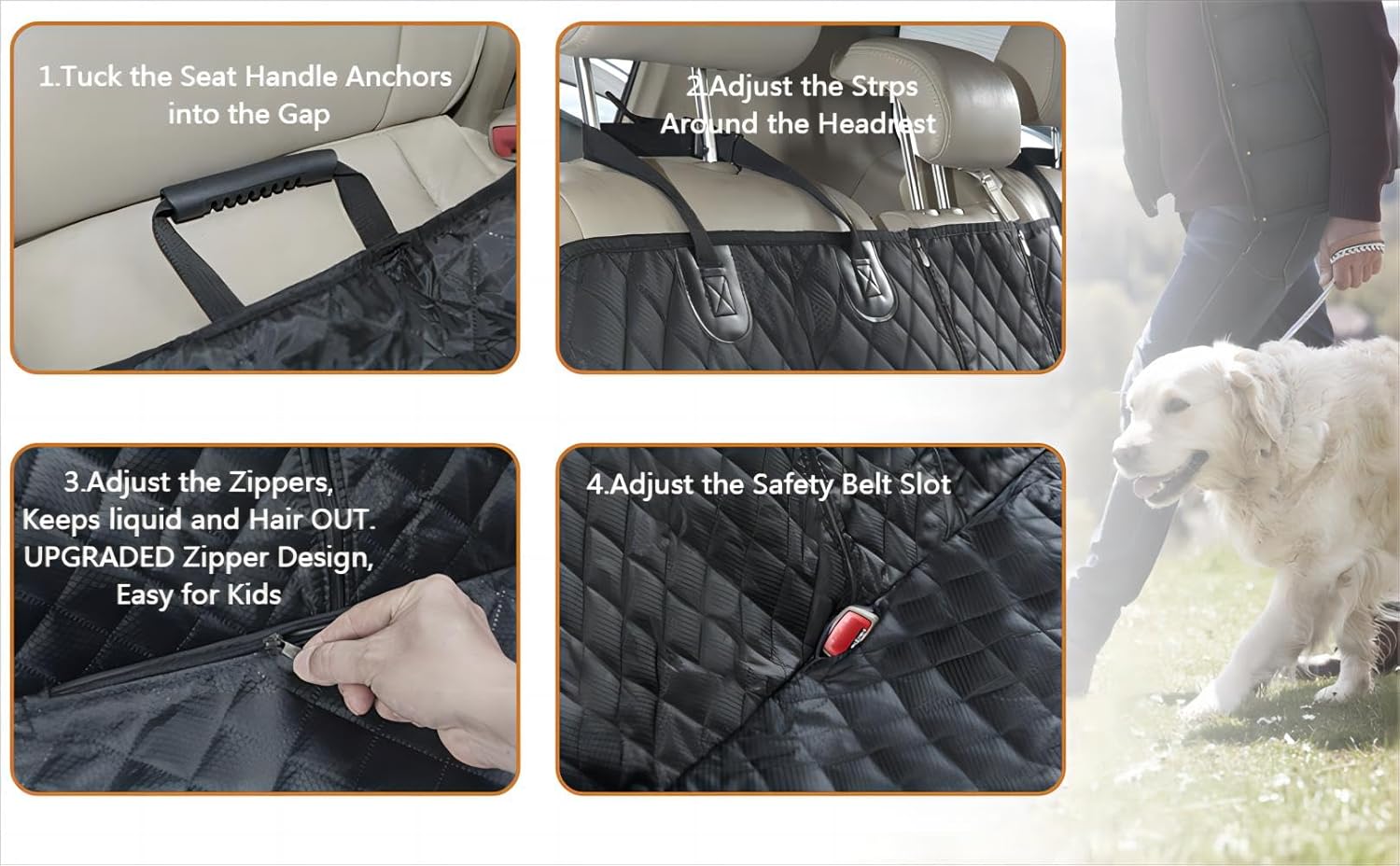 1.Tuck the Seat Handle Anchors into the Gap

2.Adjust the Strps Around the Headrest

3.Adjust the Zippers, Keeps liquid and Hair OUT. UPGRADED Zipper Design, Easy for Kids

4.Adjust the Safety Belt Slot