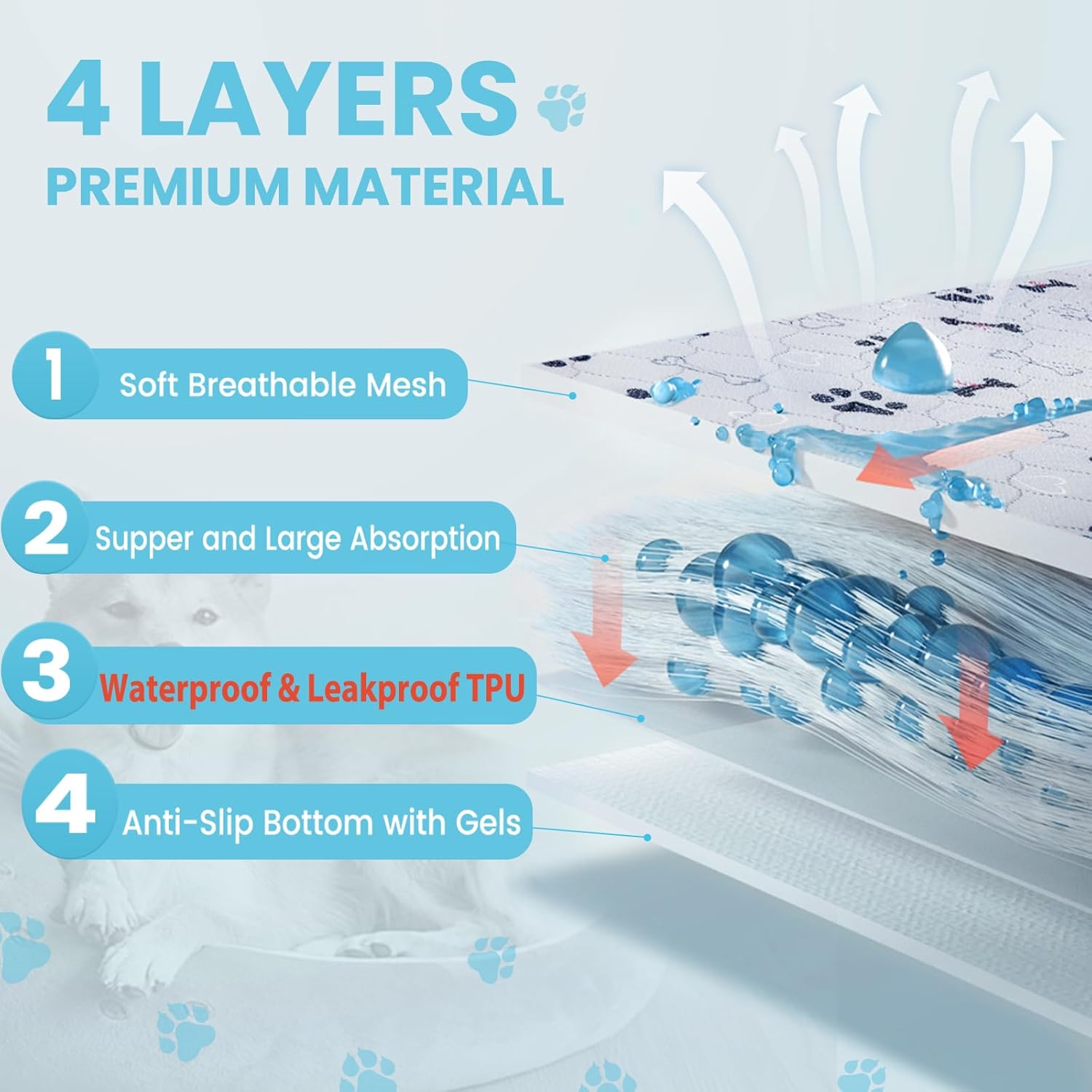 4 LAYERS
PREMIUM MATERIAL

1 Soft Breathable Mesh

2 Supper and Large Absorption

3 Waterproof & Leakproof TPU

4 Anti-Slip Bottom with Gels