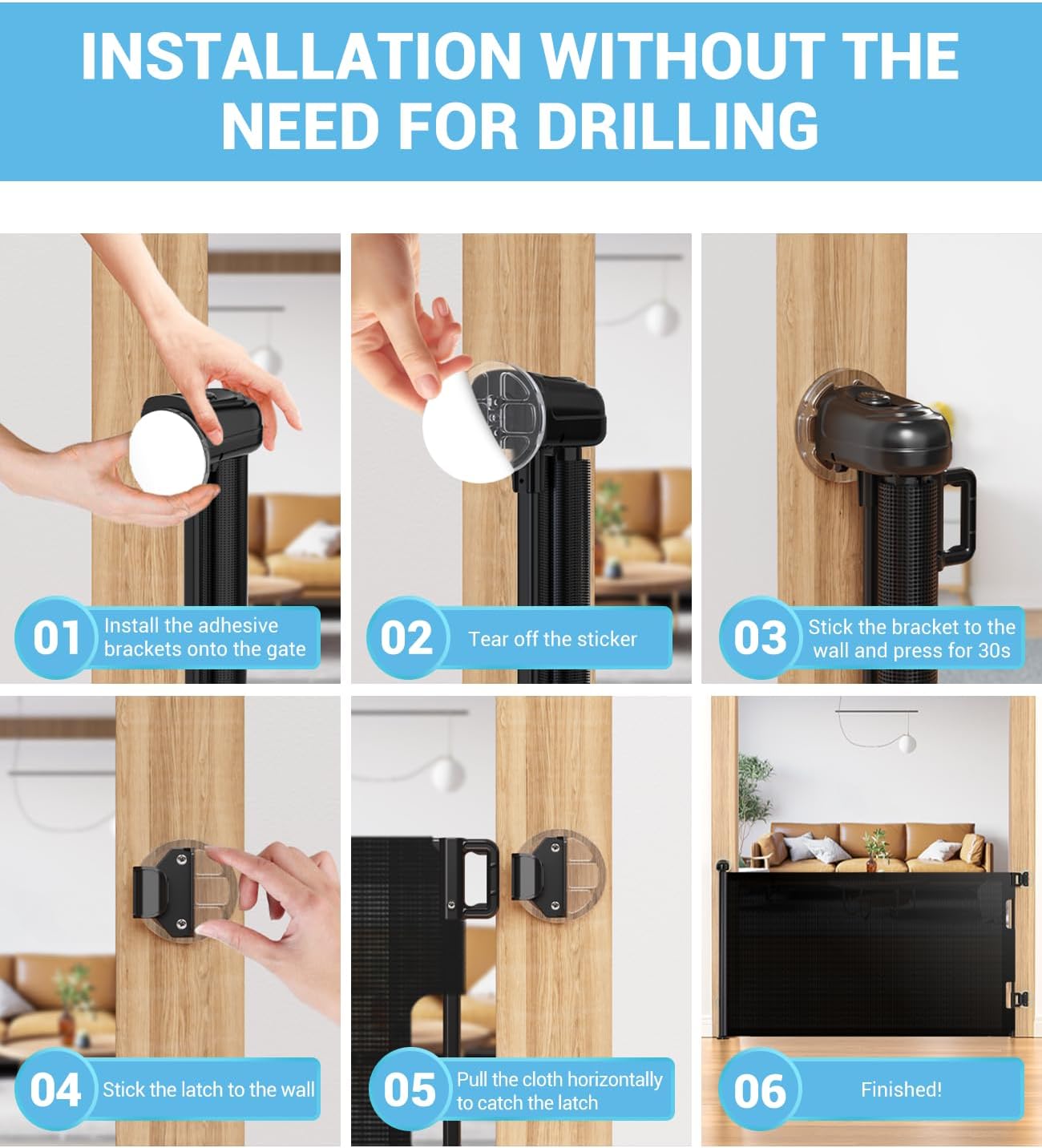 INSTALLATION WITHOUT THE NEED FOR DRILLING

01 Install the adhesive brackets onto the gate

02 Tear off the sticker

03 Stick the bracket to the wall and press for 30s

04 Stick the latch to the wall

05 Pull the cloth horizontally to catch the latch

06 Finished!