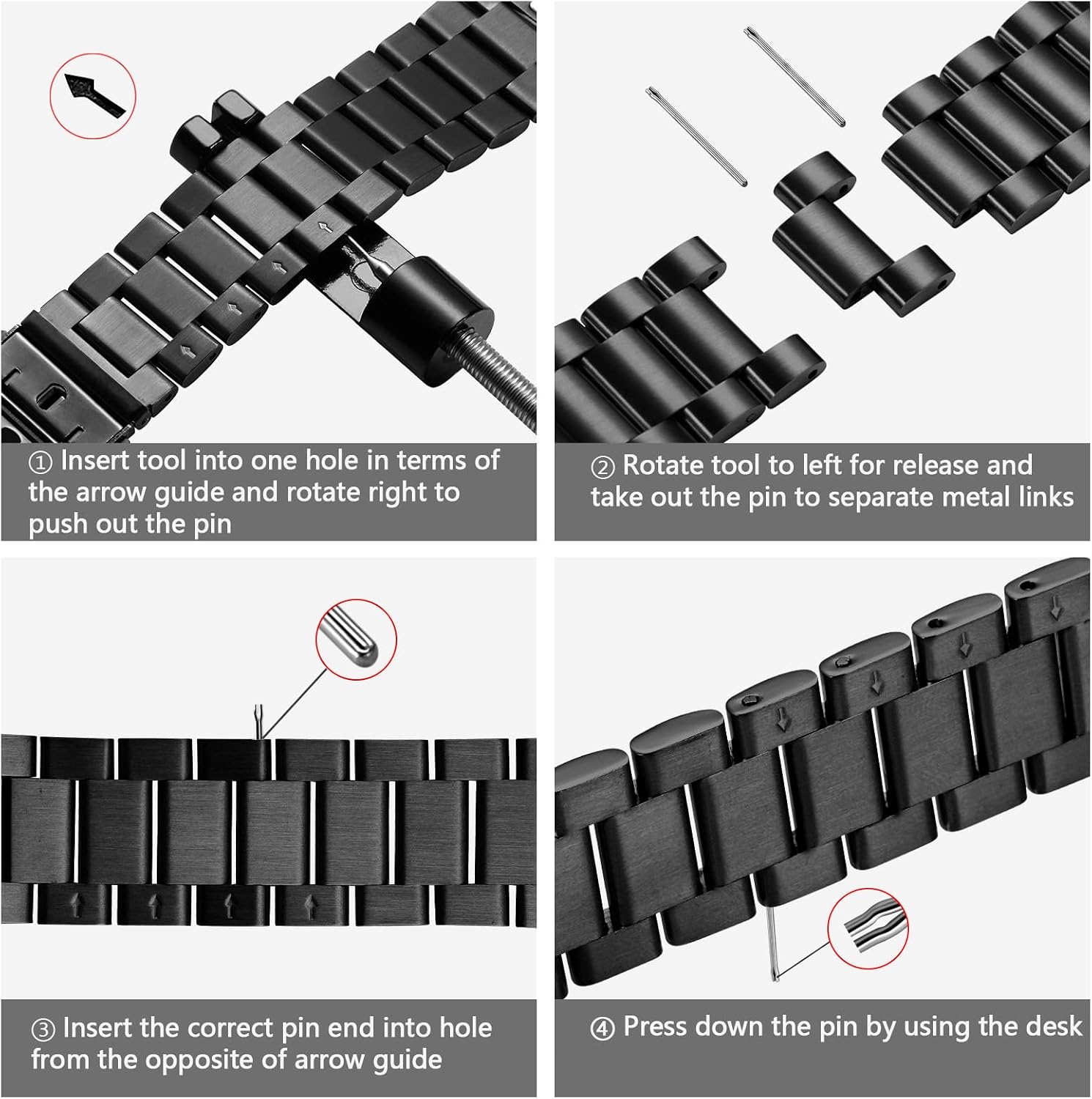 ① Insert tool into one hole in terms of the arrow guide and rotate right to push out the pin

② Rotate tool to left for release and take out the pin to separate metal links

③ Insert the correct pin end into hole from the opposite of arrow guide

④ Press down the pin by using the desk