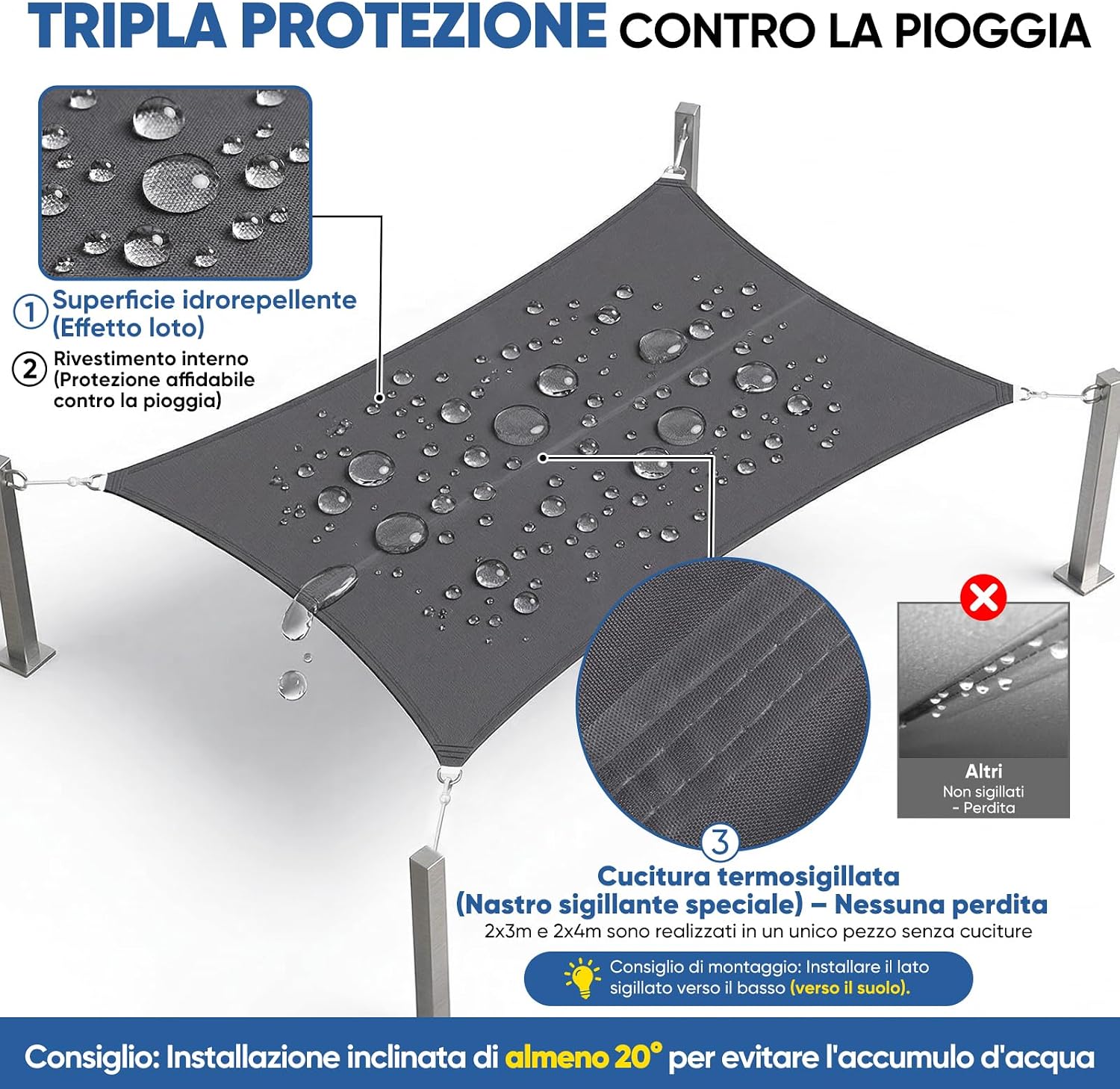 TRIPLA PROTEZIONE CONTRO LA PIOGGIA

1 Superficie idrorepellente (Effetto loto)

2 Rivestimento interno (Protezione affidabile contro la pioggia)

Altri
Non sigillati - Perdita

3

Cucitura termosigillata (Nastro sigillante speciale) – Nessuna perdita
2x3m e 2x4m sono realizzati in un unico pezzo senza cuciture

Consiglio di montaggio: Installare il lato sigillato verso il basso (verso il suolo).

Consiglio: Installazione inclinata di almeno 20° per evitare l'accumulo d'acqua